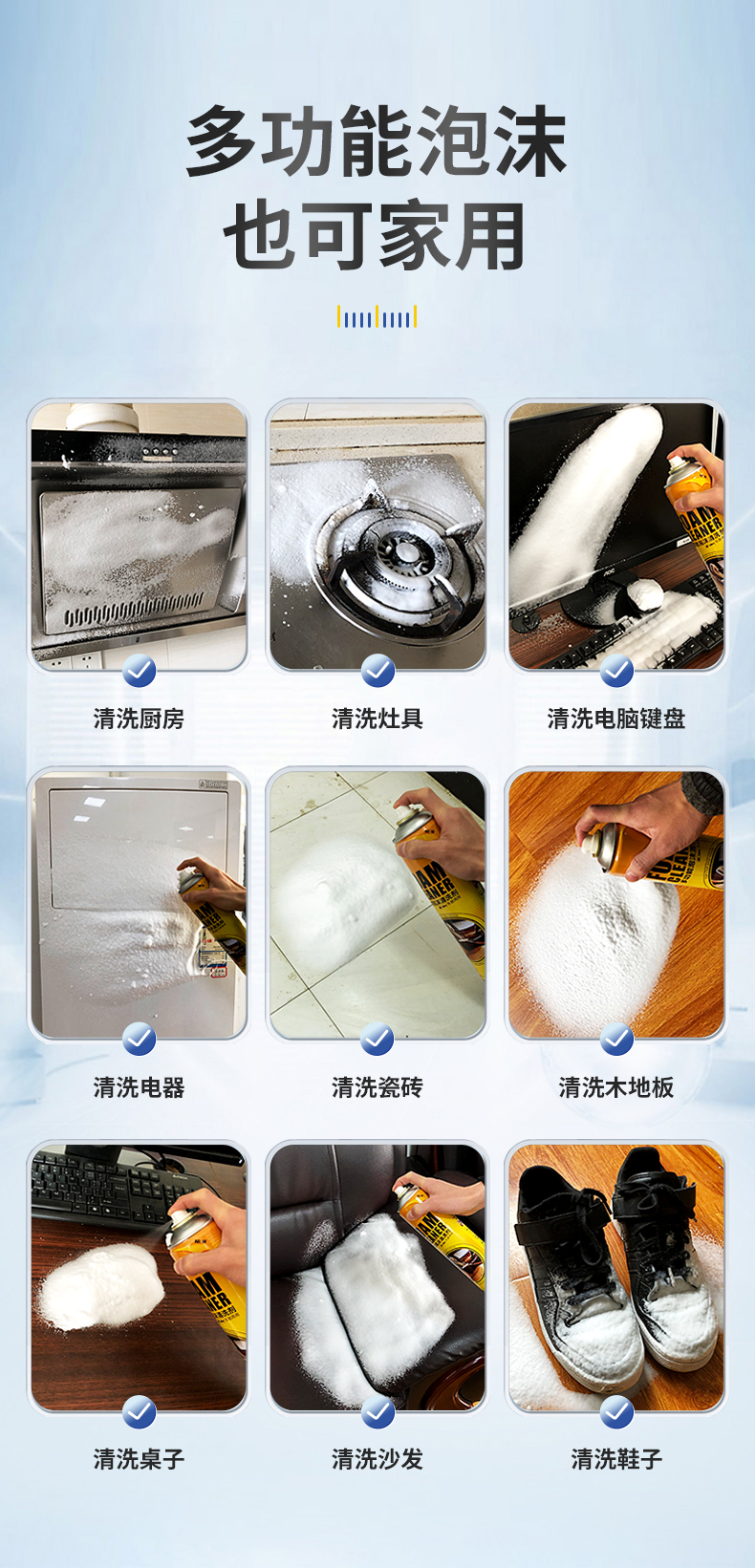 多功能泡沫
也可家用

清洗厨房

清洗灶具

清洗电脑键盘

清洗电器

清洗瓷砖

清洗木地板

清洗桌子

清洗沙发

清洗鞋子