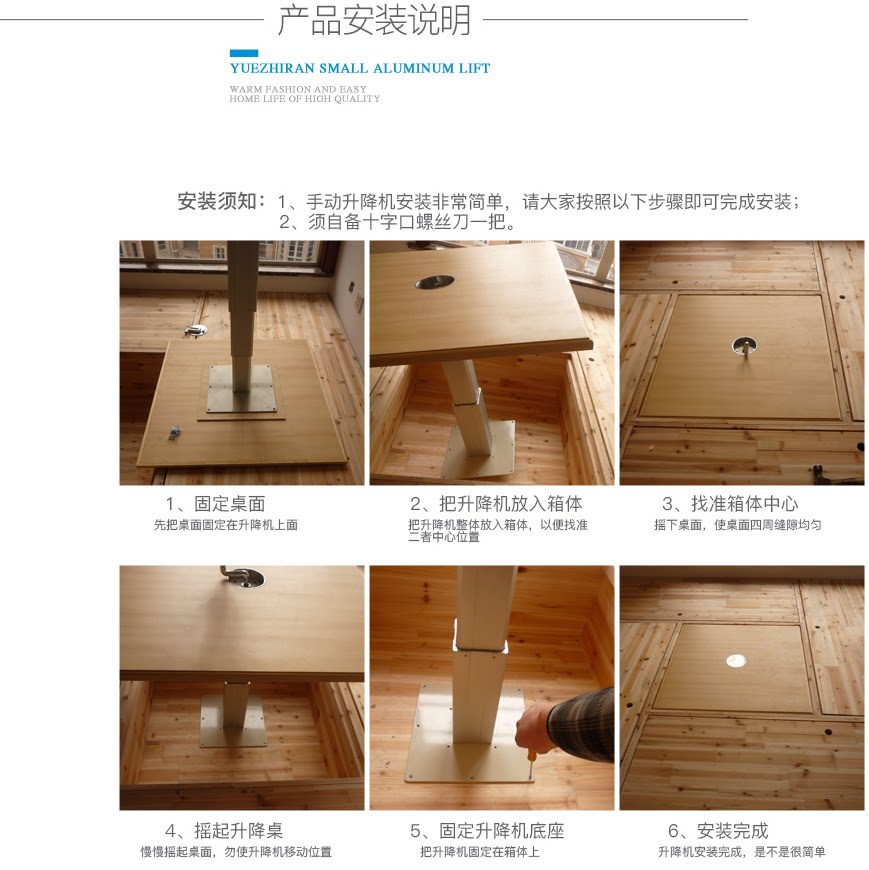 产品安装说明

YUEZHIRAN SMALL ALUMINUM LIFT

WARM FASHION AND EASY
HOME LIFE OF HIGH QUALITY

安装须知：1、手动升降机安装非常简单，请大家按照以下步骤即可完成安装；
2、须自备十字口螺丝刀一把。

1、固定桌面
先把桌面固定在升降机上面

2、把升降机放入箱体
把升降机整体放入箱体，以便找准二者中心位置

3、找准箱体中心
摇下桌面，使桌面四周缝隙均匀

4、摇起升降桌
慢慢摇起桌面，勿使升降机移动位置

5、固定升降机底座
把升降机固定在箱体上

6、安装完成
升降机安装完成，是不是很简单