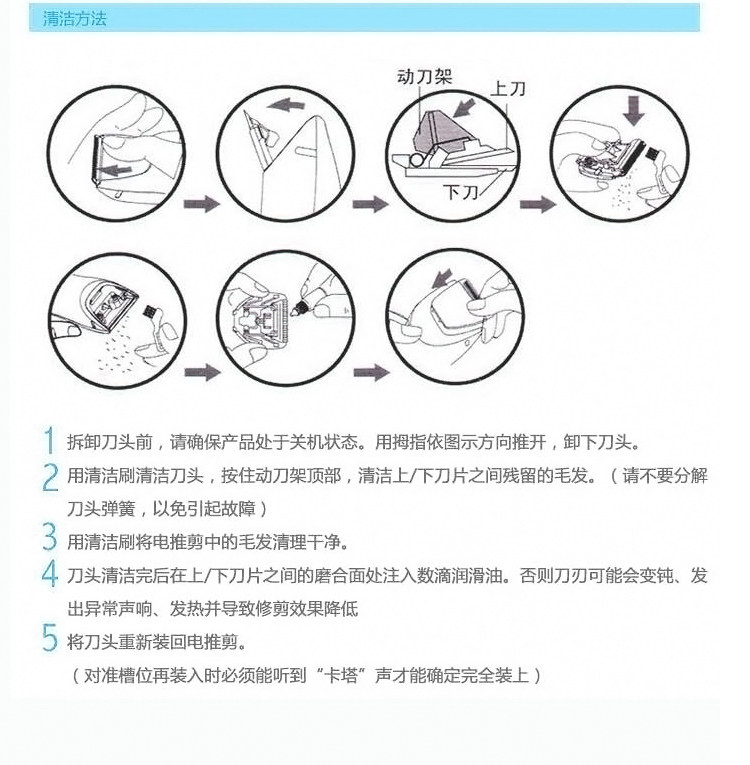 清洁方法

动刀架
上刀
下刀

1 拆卸刀头前，请确保产品处于关机状态。用拇指依图示方向推开，卸下刀头。

2 用清洁刷清洁刀头，按住动刀架顶部，清洁上/下刀片之间残留的毛发。（请不要分解刀头弹簧，以免引起故障）

3 用清洁刷将电推剪中的毛发清理干净。

4 刀头清洁完后在上/下刀片之间的磨合面处注入数滴润滑油。否则刀刃可能会变钝、发出异常声响、发热并导致修剪效果降低

5 将刀头重新装回电推剪。
（对准槽位再装入时必须能听到“卡塔”声才能确定完全装上）