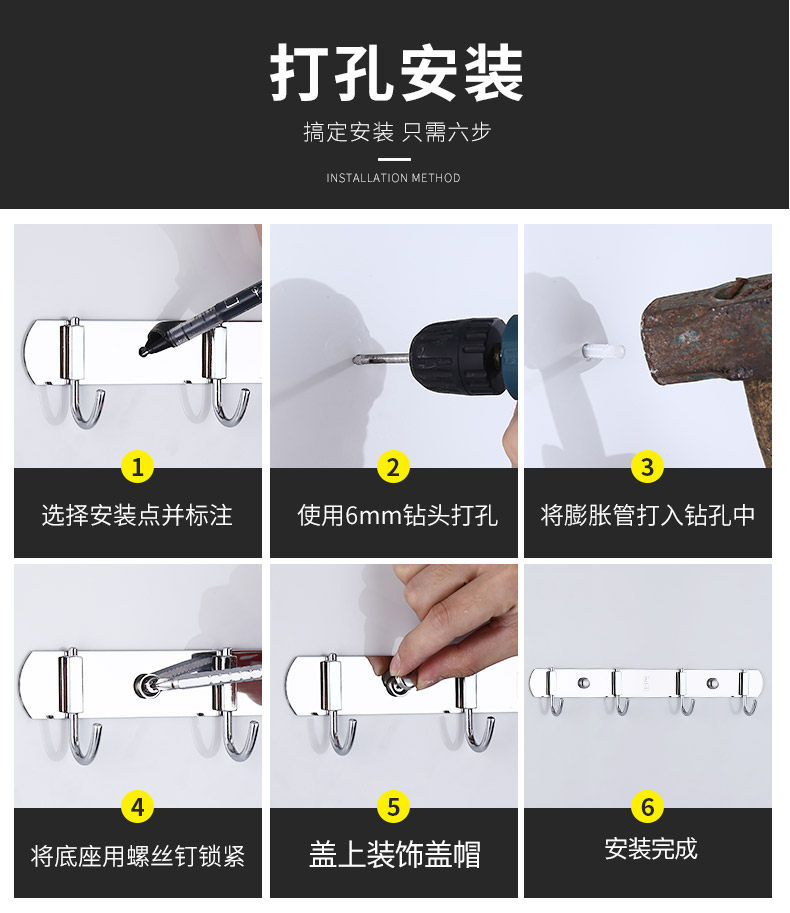 打孔安装

搞定安装 只需六步

INSTALLATION METHOD

1
选择安装点并标注

2
使用6mm钻头打孔

3
将膨胀管打入钻孔中

4
将底座用螺丝钉锁紧

5
盖上装饰盖帽

6
安装完成