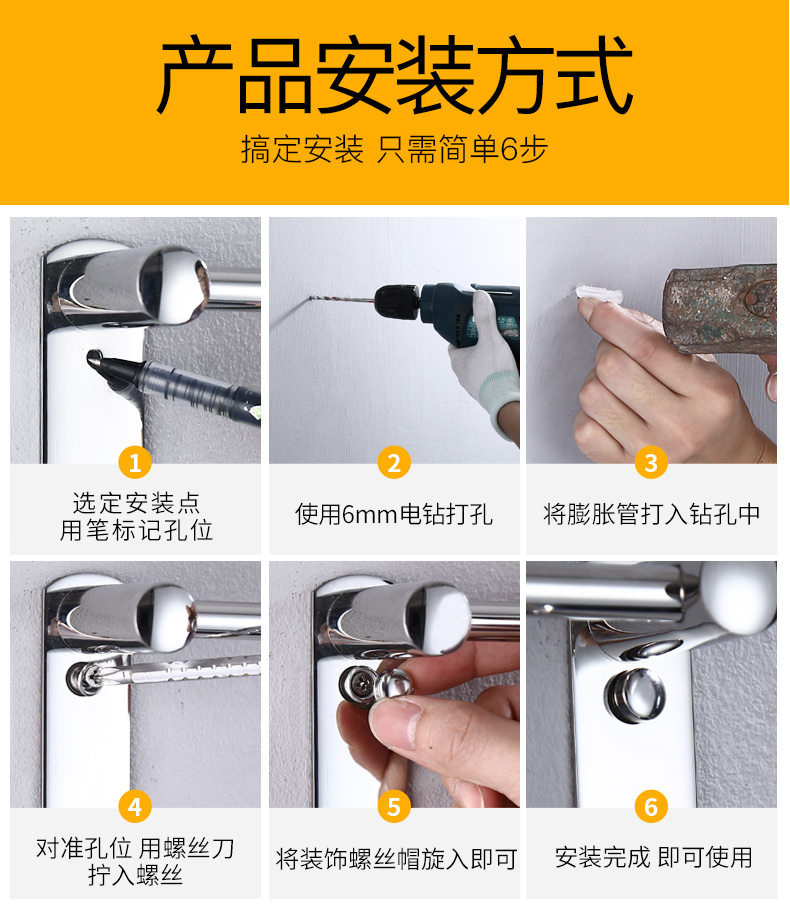 产品安装方式

搞定安装 只需简单6步

1
选定安装点
用笔标记孔位

2
使用6mm电钻打孔

3
将膨胀管打入钻孔中

4
对准孔位 用螺丝刀
拧入螺丝

5
将装饰螺丝帽旋入即可

6
安装完成 即可使用