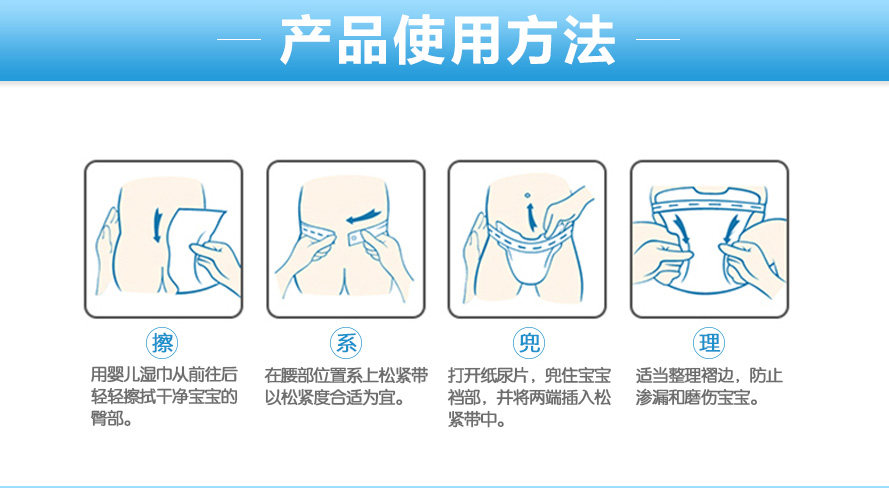 产品使用方法

擦
用婴儿湿巾从前往后轻轻擦拭干净宝宝的臀部。

系
在腰部位置系上松紧带以松紧度合适为宜。

兜
打开纸尿片，兜住宝宝裆部，并将两端插入松紧带中。

理
适当整理褶边，防止渗漏和磨伤宝宝。