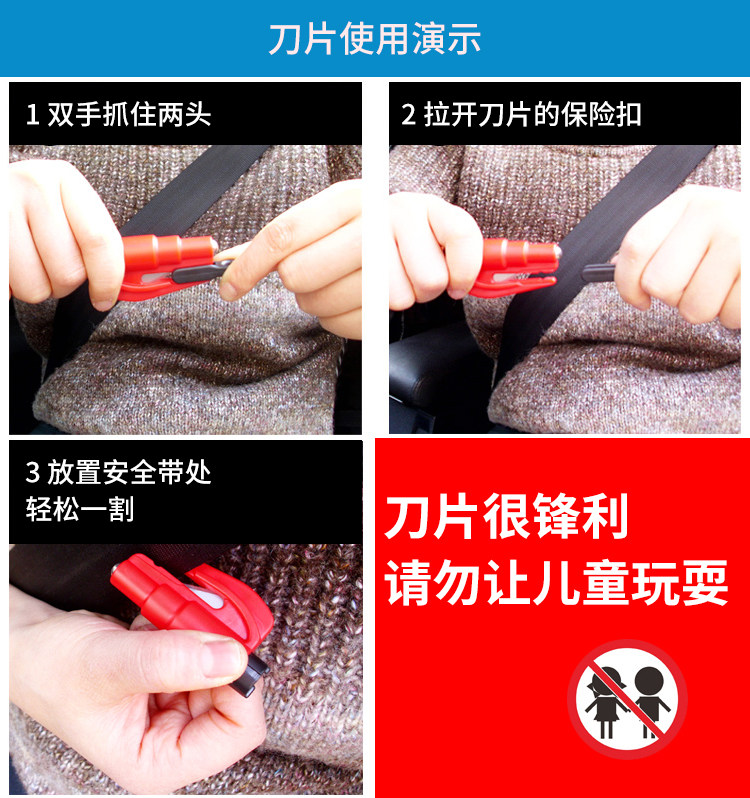 刀片使用演示

1 双手抓住两头

2 拉开刀片的保险扣

3 放置安全带处
轻松一割

刀片很锋利
请勿让儿童玩耍