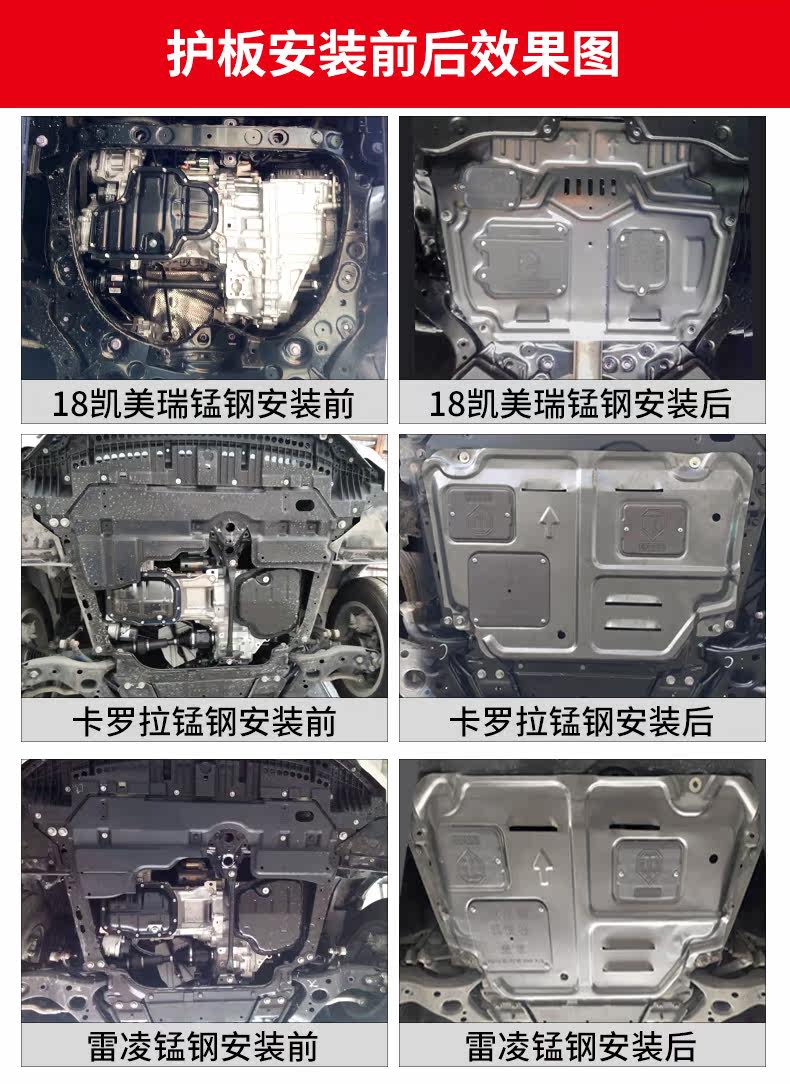 护板安装前后效果图

18凯美瑞锰钢安装前

18凯美瑞锰钢安装后

卡罗拉锰钢安装前

卡罗拉锰钢安装后

雷凌锰钢安装前

雷凌锰钢安装后