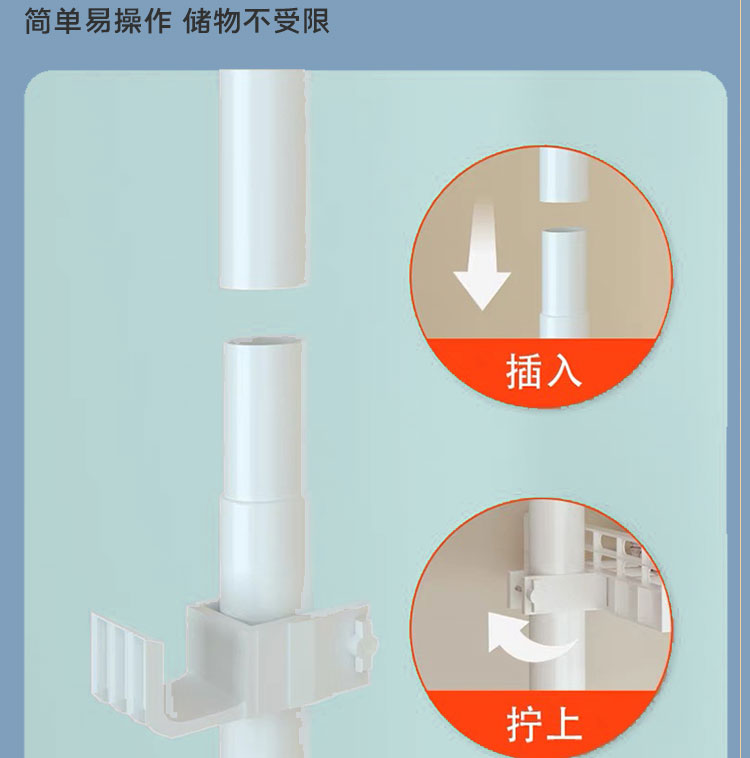 简单易操作 储物不受限

插入

拧上