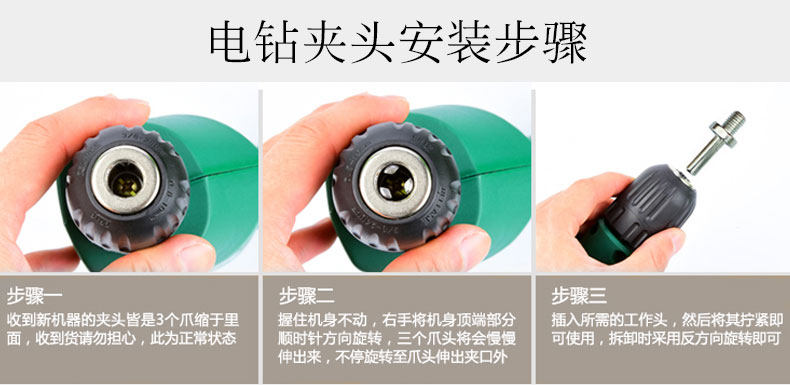 电钻夹头安装步骤

步骤一
收到新机器的夹头皆是3个爪缩于里面，收到货请勿担心，此为正常状态

步骤二
握住机身不动，右手将机身顶端部分顺时针方向旋转，三个爪头将会慢慢伸出来，不停旋转至爪头伸出夹口外

步骤三
插入所需的工作头，然后将其拧紧即可使用，拆卸时采用反方向旋转即可