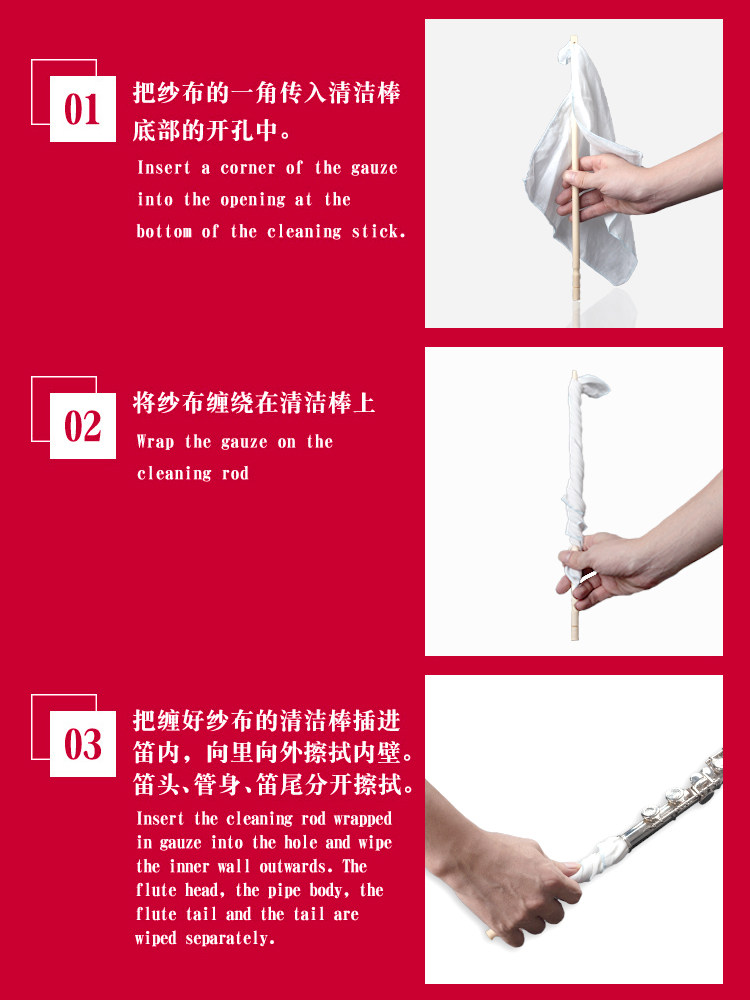 01

把纱布的一角传入清洁棒底部的开孔中。

Insert a corner of the gauze into the opening at the bottom of the cleaning stick.

02

将纱布缠绕在清洁棒上

Wrap the gauze on the cleaning rod

03

把缠好纱布的清洁棒插进笛内，向里向外擦拭内壁。笛头、管身、笛尾分开擦拭。

Insert the cleaning rod wrapped in gauze into the hole and wipe the inner wall outwards. The flute head, the pipe body, the flute tail and the tail are wiped separately.