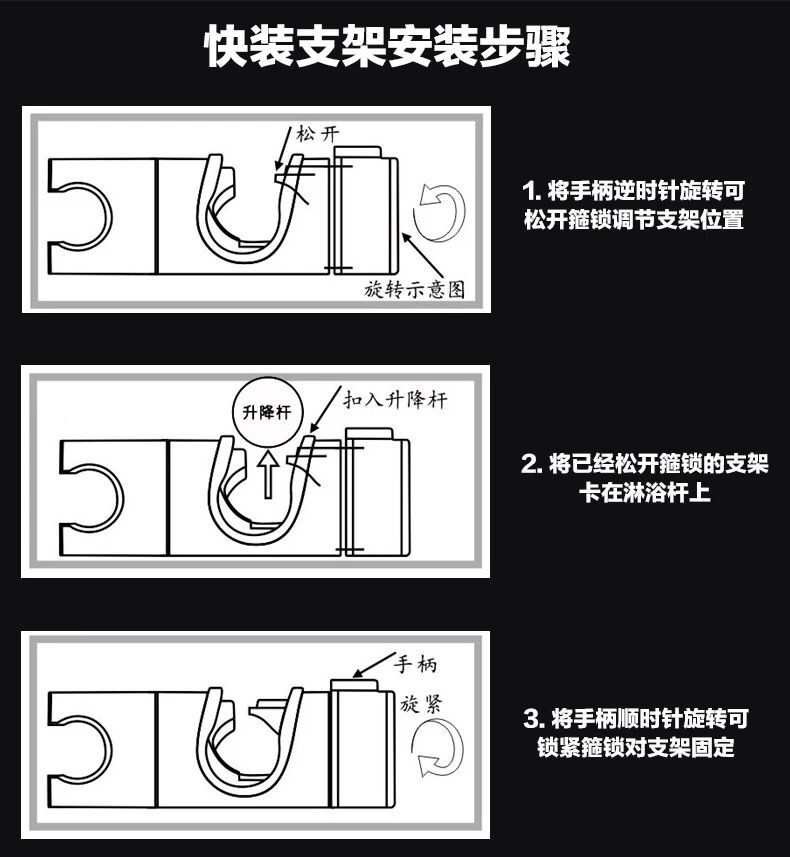 快装支架安装步骤

松开

旋转示意图

1. 将手柄逆时针旋转可松开箍锁调节支架位置

升降杆

扣入升降杆

2. 将已经松开箍锁的支架卡在淋浴杆上

手柄

旋紧

3. 将手柄顺时针旋转可锁紧箍锁对支架固定