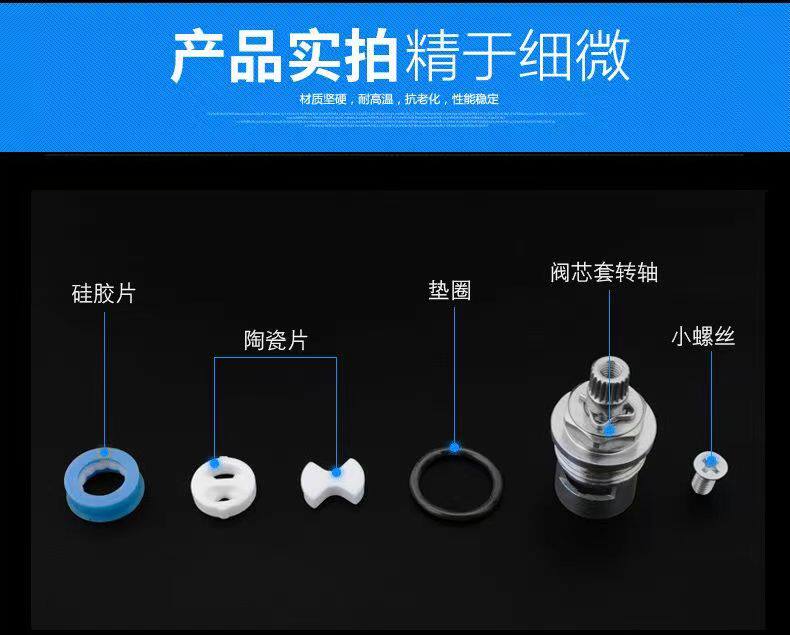 产品实拍精于细微

材质坚硬，耐高温，抗老化，性能稳定

硅胶片

陶瓷片

垫圈

阀芯套转轴

小螺丝