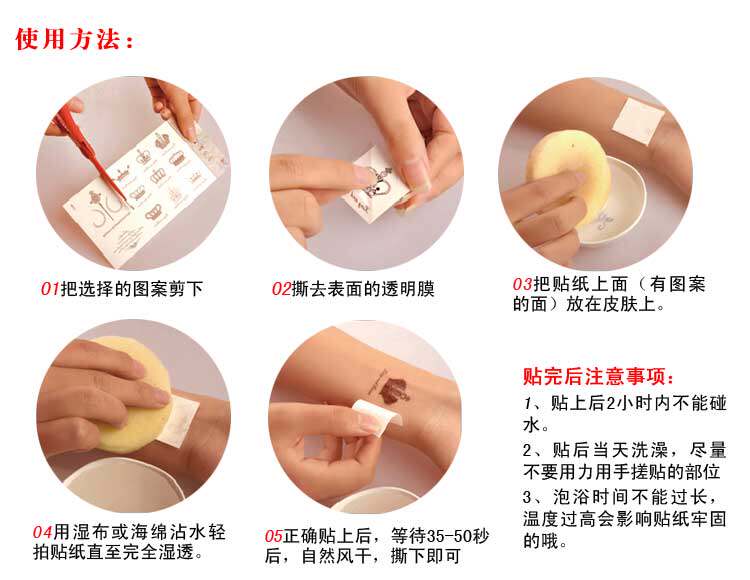 使用方法：

01把选择的图案剪下

02撕去表面的透明膜

03把贴纸上面（有图案的面）放在皮肤上。

04用湿布或海绵沾水轻拍贴纸直至完全湿透。

05正确贴上后，等待35-50秒后，自然风干，撕下即可

贴完后注意事项：

1、贴上后2小时内不能碰水。

2、贴后当天洗澡，尽量不要用力用手搓贴的部位

3、泡浴时间不能过长，温度过高会影响贴纸牢固的哦。