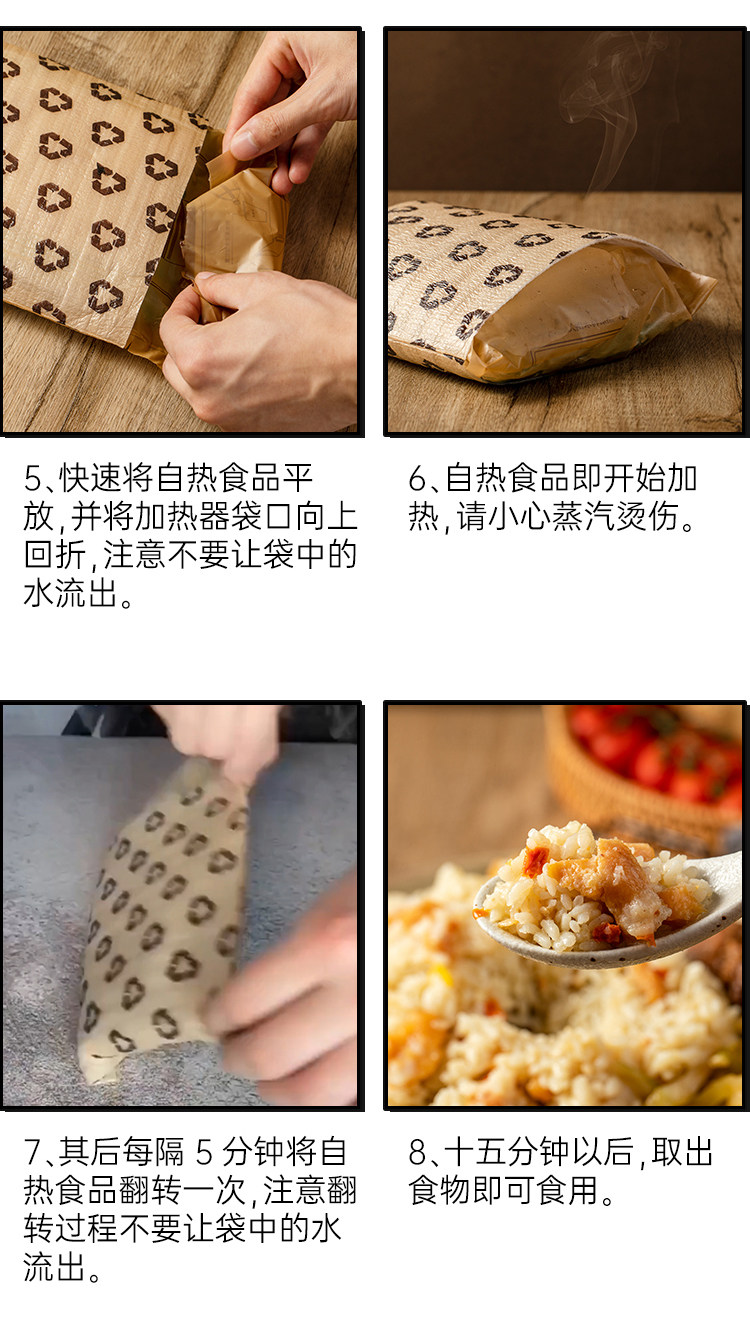 5、快速将自热食品平放,并将加热器袋口向上回折,注意不要让袋中的水流出。

6、自热食品即开始加热,请小心蒸汽烫伤。

7、其后每隔 5 分钟将自热食品翻转一次,注意翻转过程不要让袋中的水流出。

8、十五分钟以后,取出食物即可食用。