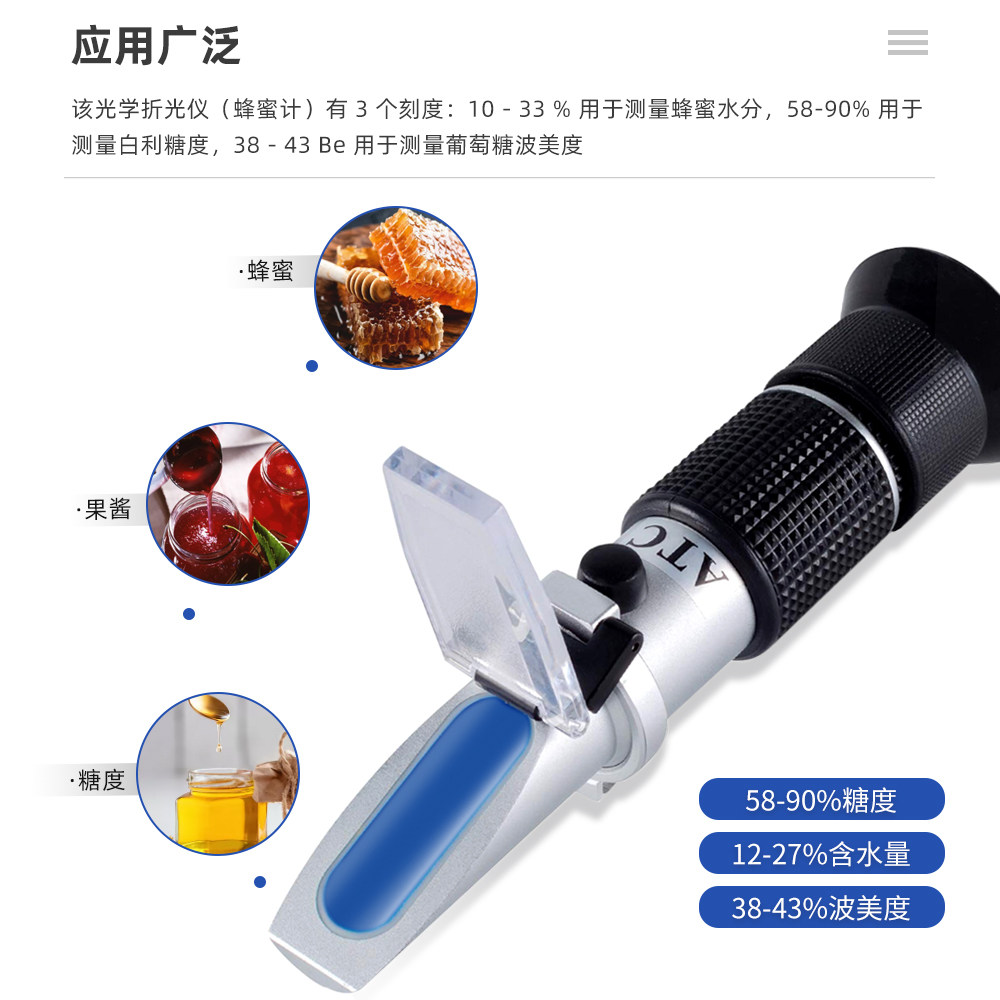 应用广泛

该光学折光仪（蜂蜜计）有 3 个刻度：10 - 33 % 用于测量蜂蜜水分，58-90% 用于测量白利糖度，38 - 43 Be 用于测量葡萄糖波美度

·蜂蜜

·果酱

·糖度

ATC

58-90%糖度

12-27%含水量

38-43%波美度