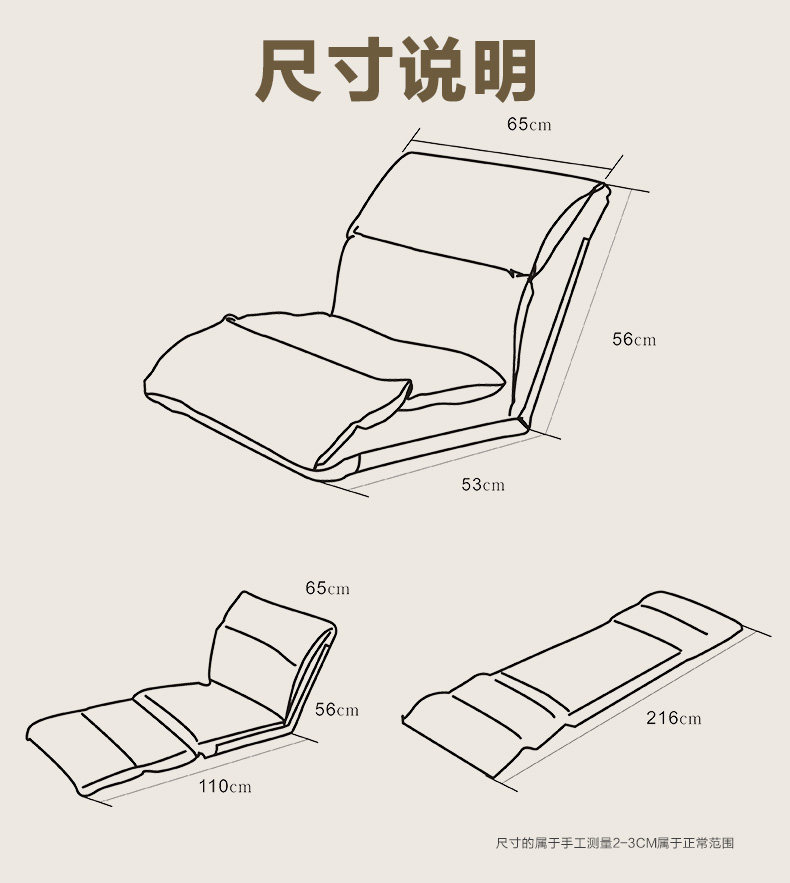 尺寸说明

65cm

56cm

53cm

65cm

56cm

110cm

216cm

尺寸的属于手工测量2-3CM属于正常范围