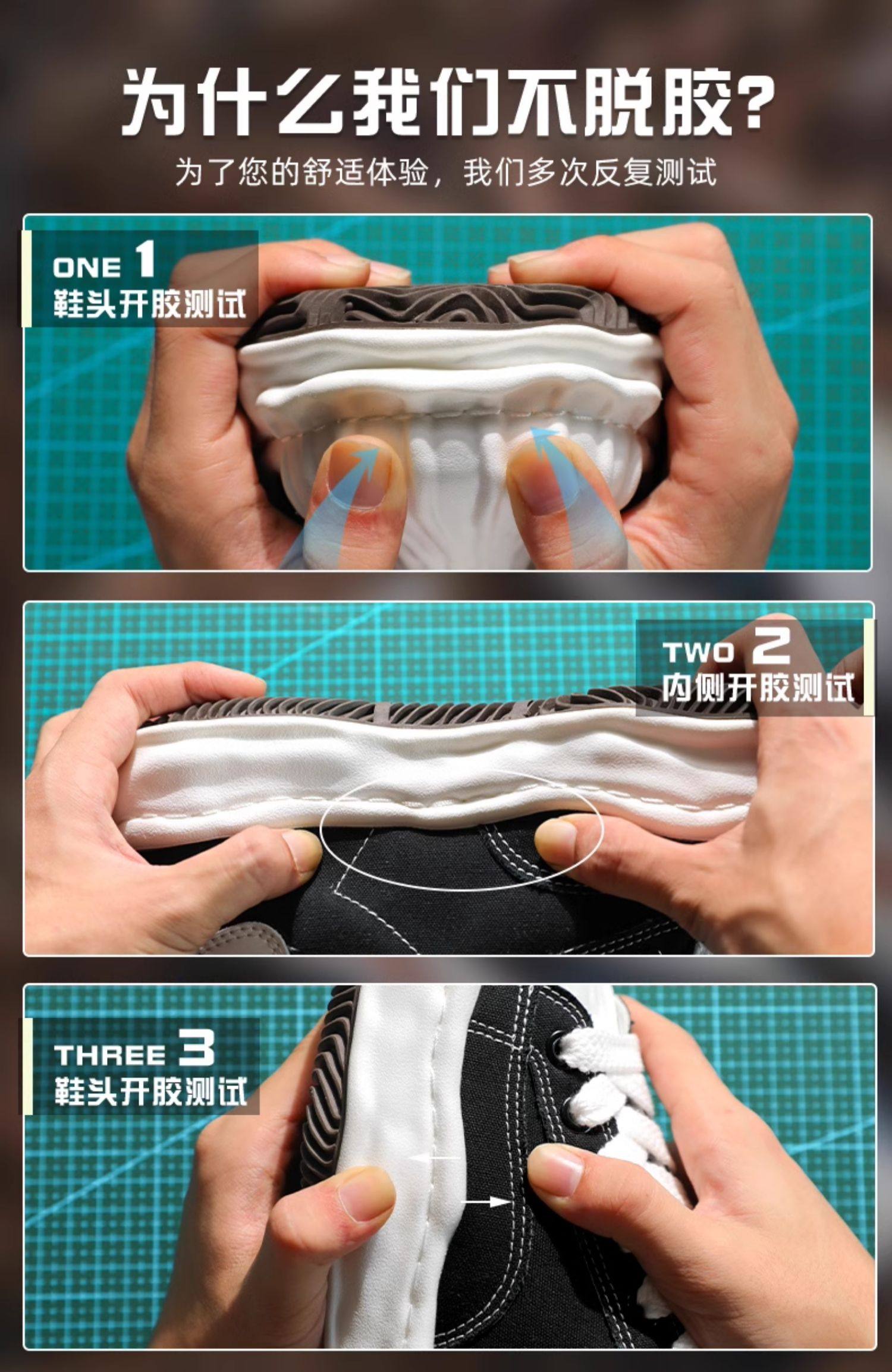 为什么我们不脱胶?
为了您的舒适体验，我们多次反复测试

ONE 1
鞋头开胶测试

TWO 2
内侧开胶测试

THREE 3
鞋头开胶测试