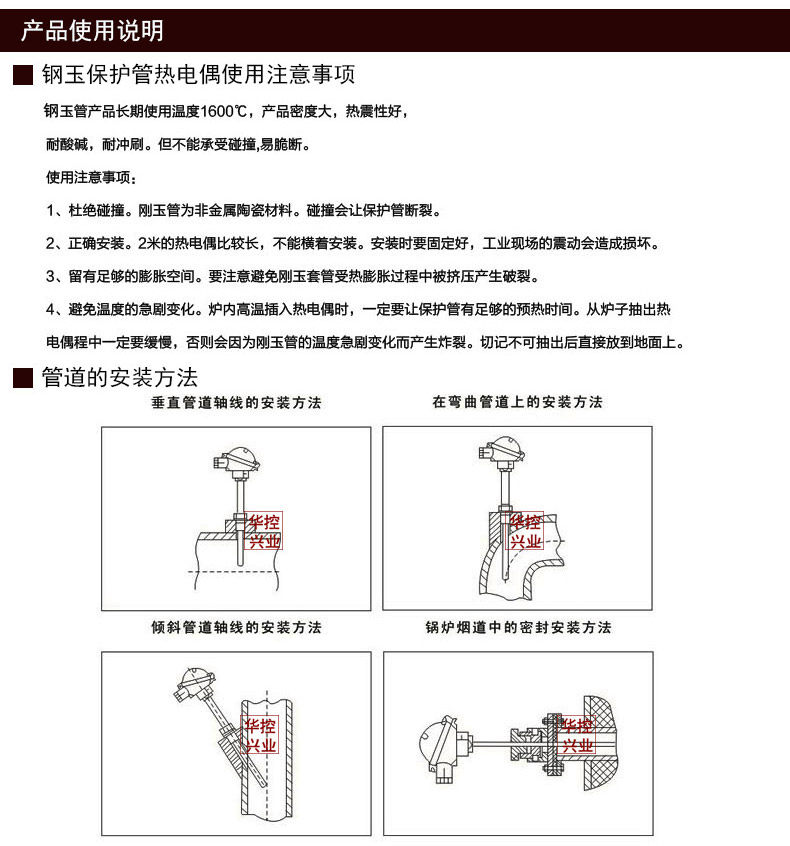 产品使用说明

钢玉保护管热电偶使用注意事项

钢玉管产品长期使用温度1600℃，产品密度大，热震性好，

耐酸碱，耐冲刷。但不能承受碰撞,易脆断。

使用注意事项：

1、杜绝碰撞。刚玉管为非金属陶瓷材料。碰撞会让保护管断裂。

2、正确安装。2米的热电偶比较长，不能横着安装。安装时要固定好，工业现场的震动会造成损坏。

3、留有足够的膨胀空间。要注意避免刚玉套管受热膨胀过程中被挤压产生破裂。

4、避免温度的急剧变化。炉内高温插入热电偶时，一定要让保护管有足够的预热时间。从炉子抽出热电偶程中一定要缓慢，否则会因为刚玉管的温度急剧变化而产生炸裂。切记不可抽出后直接放到地面上。

管道的安装方法

垂直管道轴线的安装方法

华控
兴业

在弯曲管道上的安装方法

华控
兴业

倾斜管道轴线的安装方法

华控
兴业

锅炉烟道中的密封安装方法

华控
兴业