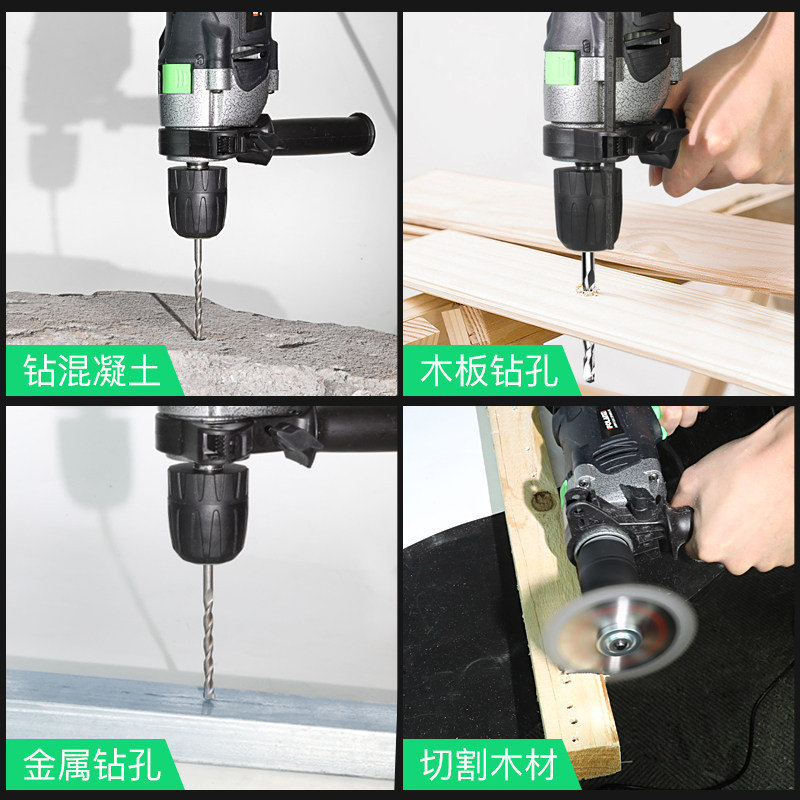 钻混凝土

木板钻孔

金属钻孔

切割木材