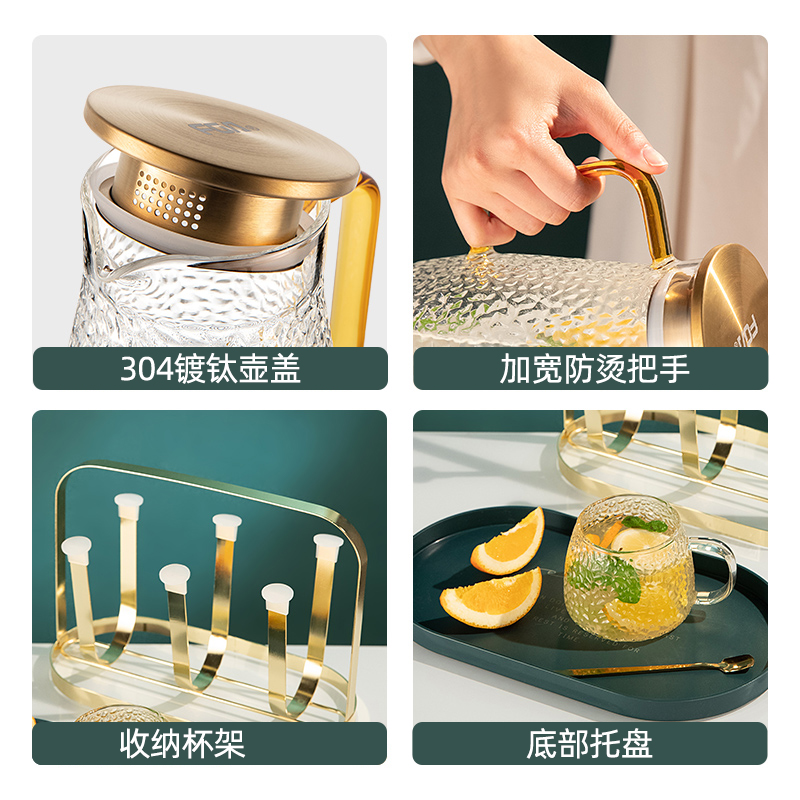 304镀钛壶盖

加宽防烫把手

收纳杯架

底部托盘