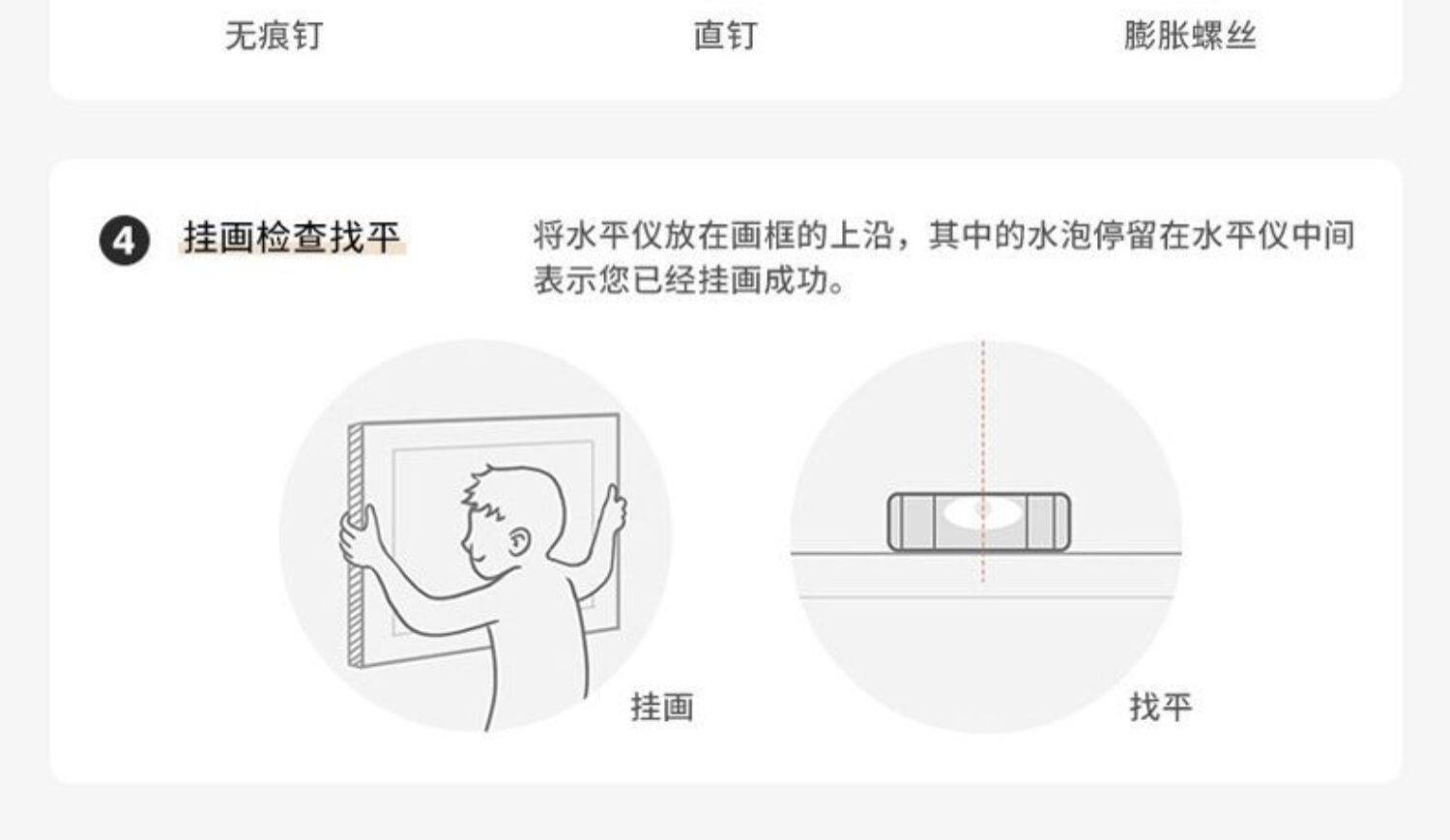 无痕钉　　直钉　　膨胀螺丝

4 挂画检查找平

将水平仪放在画框的上沿，其中的水泡停留在水平仪中间表示您已经挂画成功。

挂画

找平