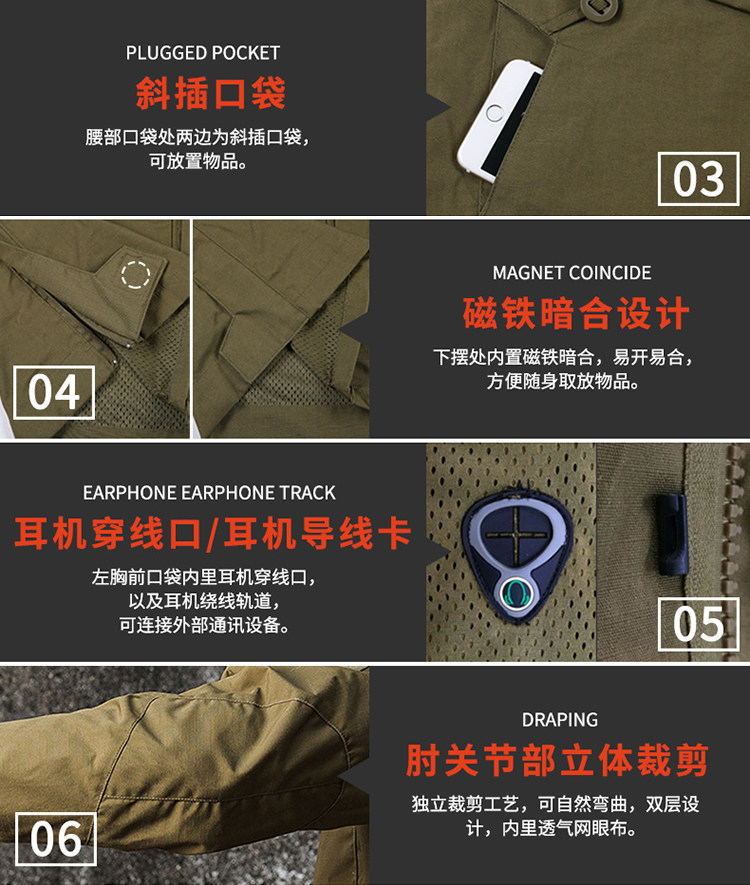 PLUGGED POCKET
斜插口袋
腰部口袋处两边为斜插口袋，可放置物品。

03

04

MAGNET COINCIDE
磁铁暗合设计
下摆处内置磁铁暗合，易开易合，方便随身取放物品。

EARPHONE EARPHONE TRACK
耳机穿线口/耳机导线卡
左胸前口袋内里耳机穿线口，以及耳机绕线轨道，可连接外部通讯设备。

05

DRAPING
肘关节部立体裁剪
独立裁剪工艺，可自然弯曲，双层设计，内里透气网眼布。

06