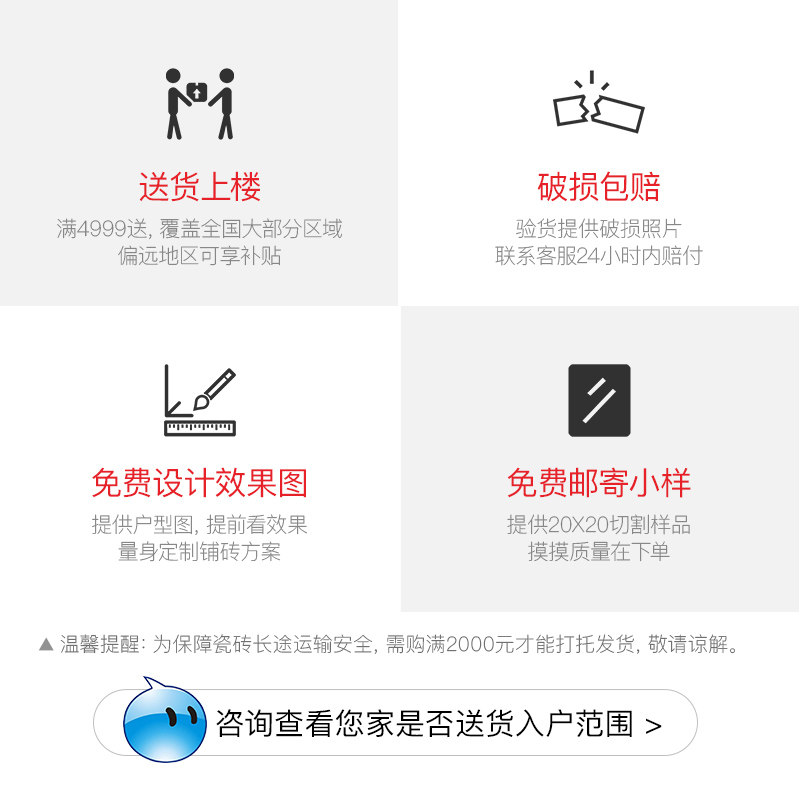 送货上楼

满4999送，覆盖全国大部分区域
偏远地区可享补贴

破损包赔

验货提供破损照片
联系客服24小时内赔付

免费设计效果图

提供户型图，提前看效果
量身定制铺砖方案

免费邮寄小样

提供20X20切割样品
摸摸质量在下单

▲ 温馨提醒：为保障瓷砖长途运输安全，需购满2000元才能打托发货，敬请谅解。

咨询查看您家是否送货入户范围 >