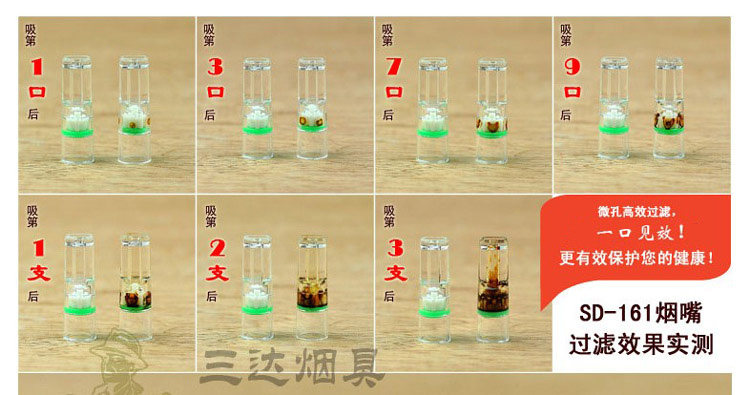 吸第
1
口
后

吸第
3
口
后

吸第
7
口
后

吸第
9
口
后

吸第
1
支
后

吸第
2
支
后

吸第
3
支
后

微孔高效过滤，
一口见效！
更有效保护您的健康！

SD-161烟嘴
过滤效果实测

三达烟具