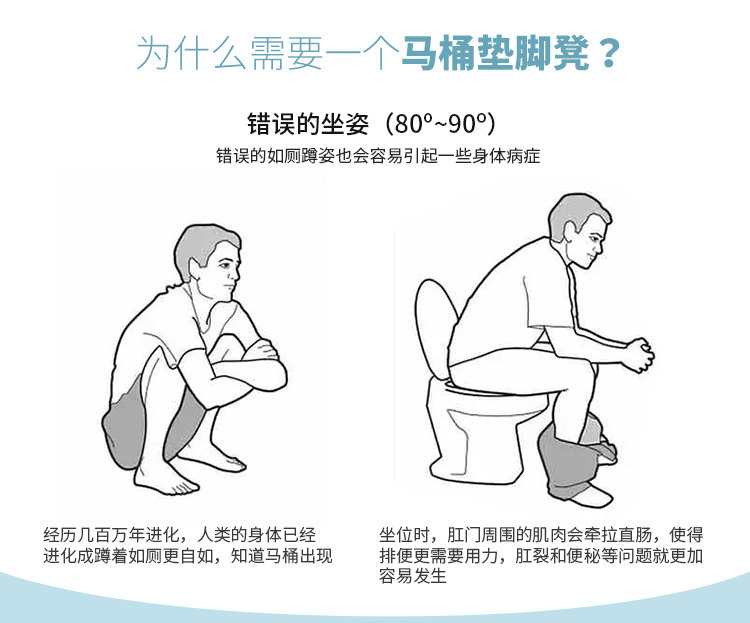 为什么需要一个马桶垫脚凳？

错误的坐姿（80°~90°）

错误的如厕蹲姿也会容易引起一些身体病症

经历几百万年进化，人类的身体已经进化成蹲着如厕更自如，知道马桶出现

坐位时，肛门周围的肌肉会牵拉直肠，使得排便更需要用力，肛裂和便秘等问题就更加容易发生