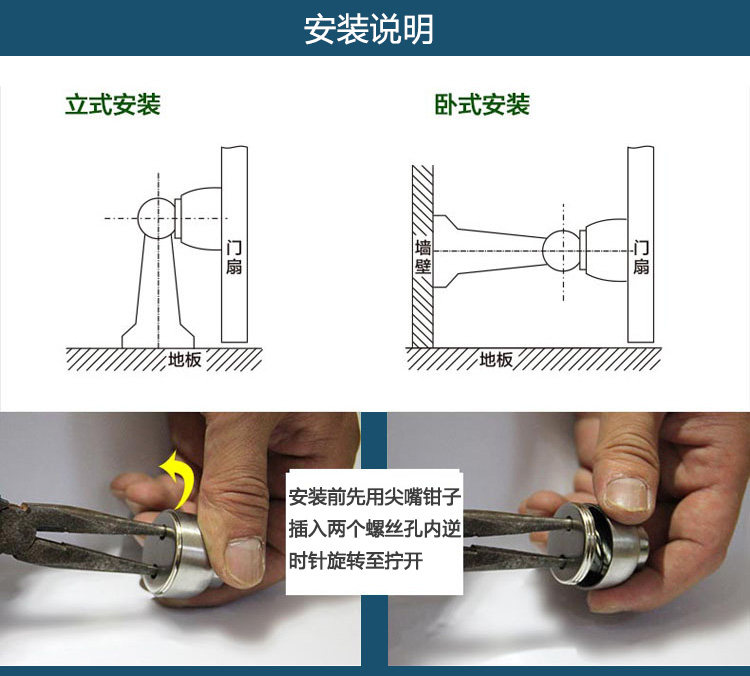 安装说明

立式安装

门扇

地板

卧式安装

墙壁

门扇

地板

安装前先用尖嘴钳子插入两个螺丝孔内逆时针旋转至拧开