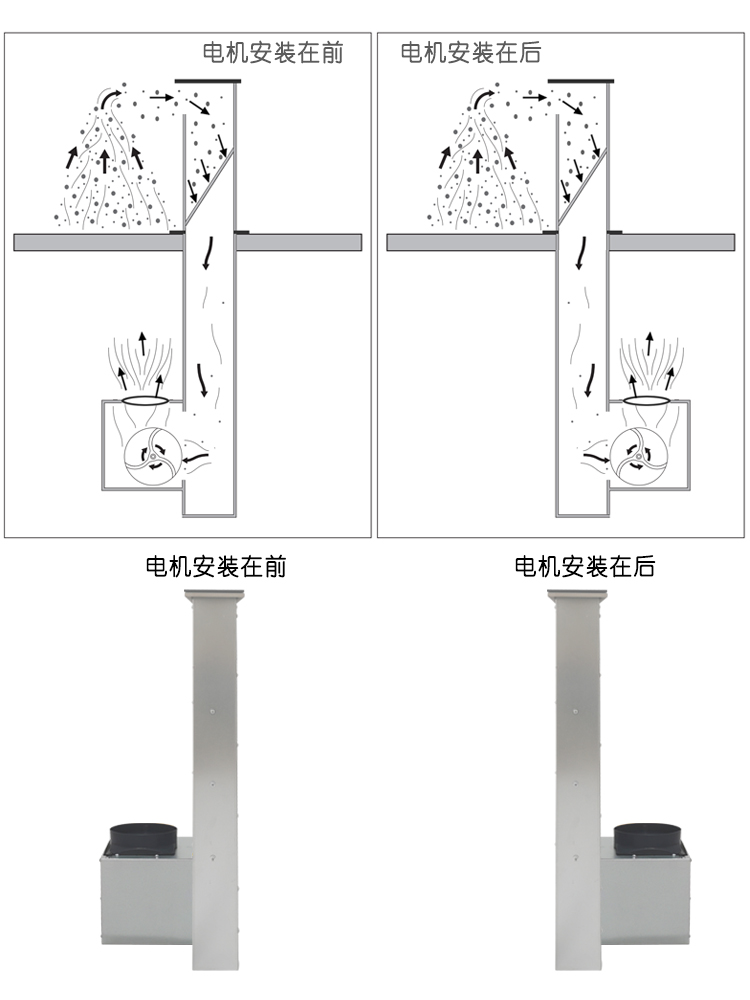 电机安装在前

电机安装在后

电机安装在前

电机安装在后