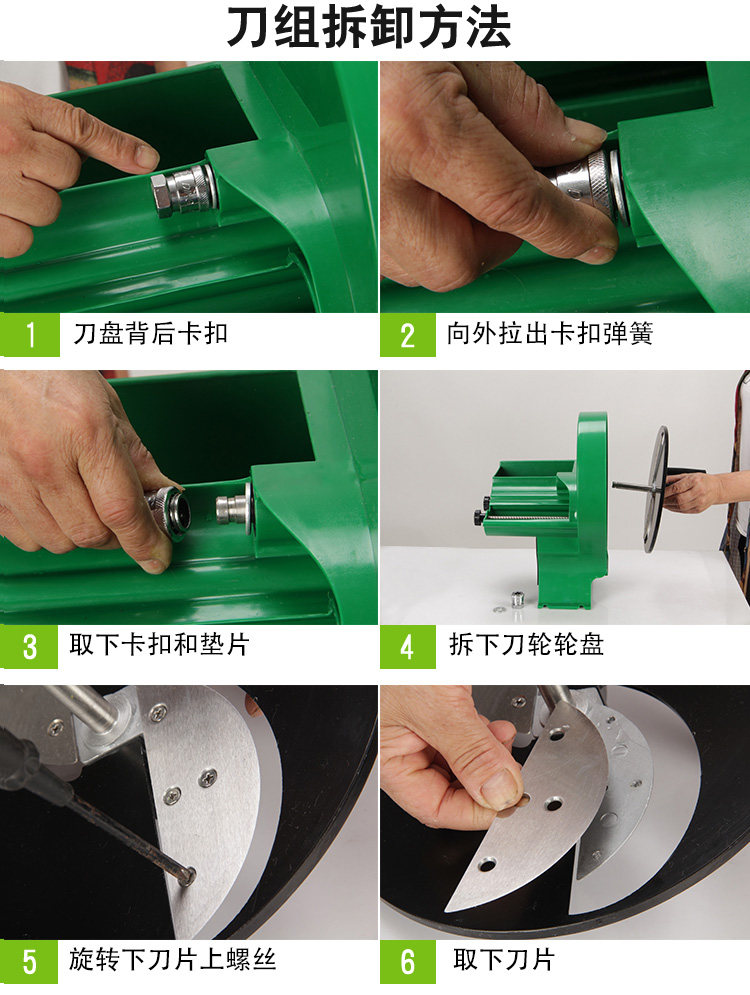 刀组拆卸方法

1 刀盘背后卡扣

2 向外拉出卡扣弹簧

3 取下卡扣和垫片

4 拆下刀轮轮盘

5 旋转下刀片上螺丝

6 取下刀片