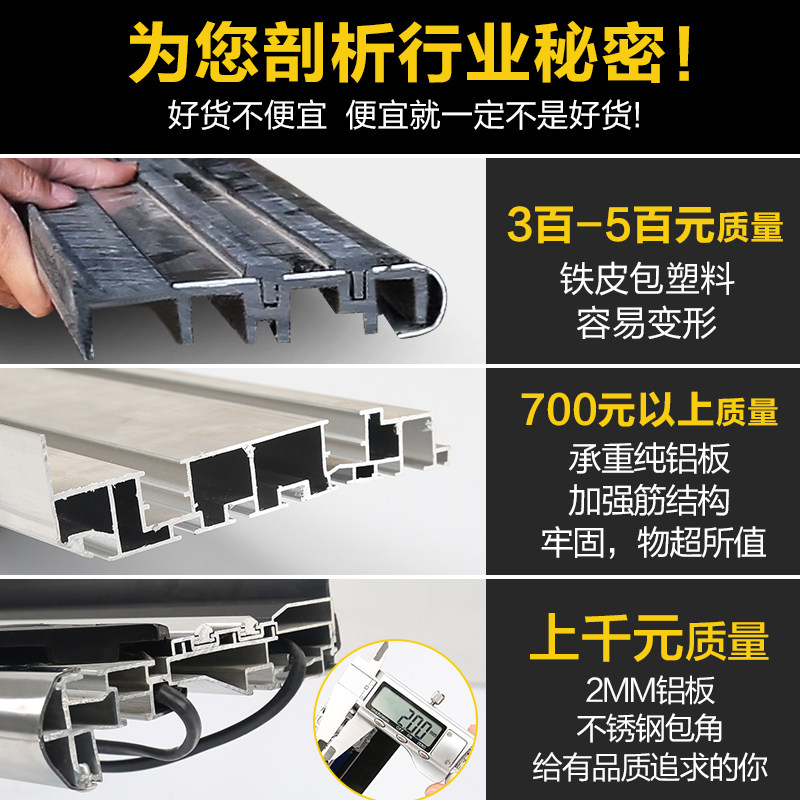 为您剖析行业秘密！

好货不便宜 便宜就一定不是好货！

3百-5百元质量

铁皮包塑料
容易变形

700元以上质量

承重纯铝板
加强筋结构
牢固，物超所值

上千元质量

2MM铝板
不锈钢包角
给有品质追求的你

2.00