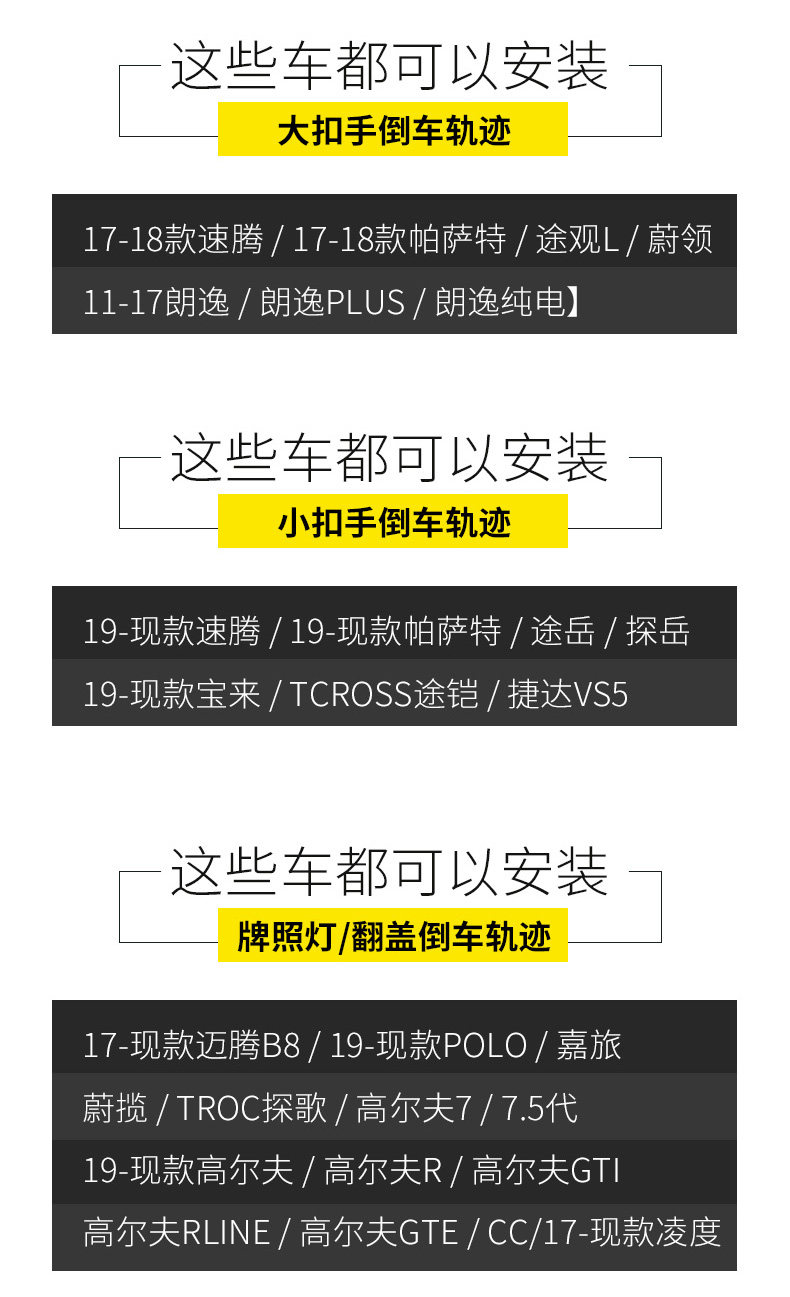 这些车都可以安装

大扣手倒车轨迹

17-18款速腾 / 17-18款帕萨特 / 途观L / 蔚领

11-17朗逸 / 朗逸PLUS / 朗逸纯电】

这些车都可以安装

小扣手倒车轨迹

19-现款速腾 / 19-现款帕萨特 / 途岳 / 探岳

19-现款宝来 / TCROSS途铠 / 捷达VS5

这些车都可以安装

牌照灯/翻盖倒车轨迹

17-现款迈腾B8 / 19-现款POLO / 嘉旅

蔚揽 / TROC探歌 / 高尔夫7 / 7.5代

19-现款高尔夫 / 高尔夫R / 高尔夫GTI

高尔夫RLINE / 高尔夫GTE / CC/17-现款凌度