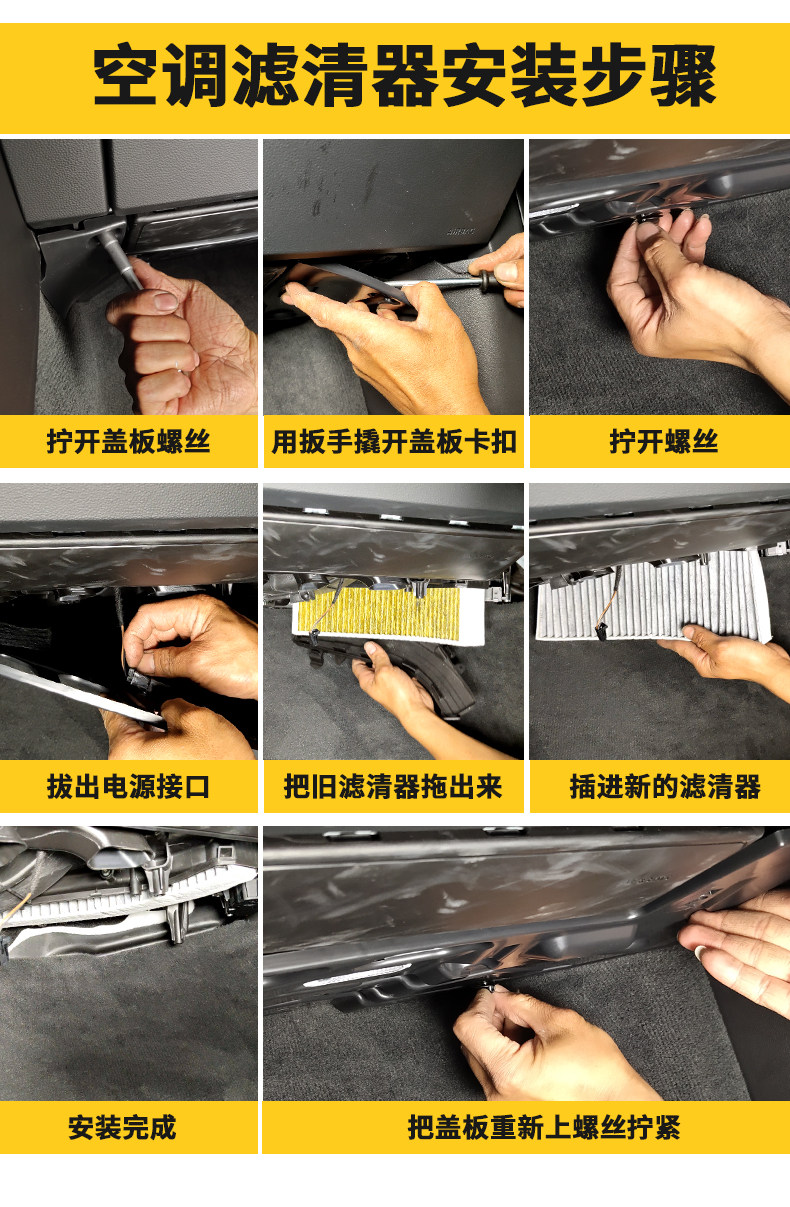 空调滤清器安装步骤

拧开盖板螺丝

用扳手撬开盖板卡扣

拧开螺丝

拔出电源接口

把旧滤清器拖出来

插进新的滤清器

安装完成

把盖板重新上螺丝拧紧