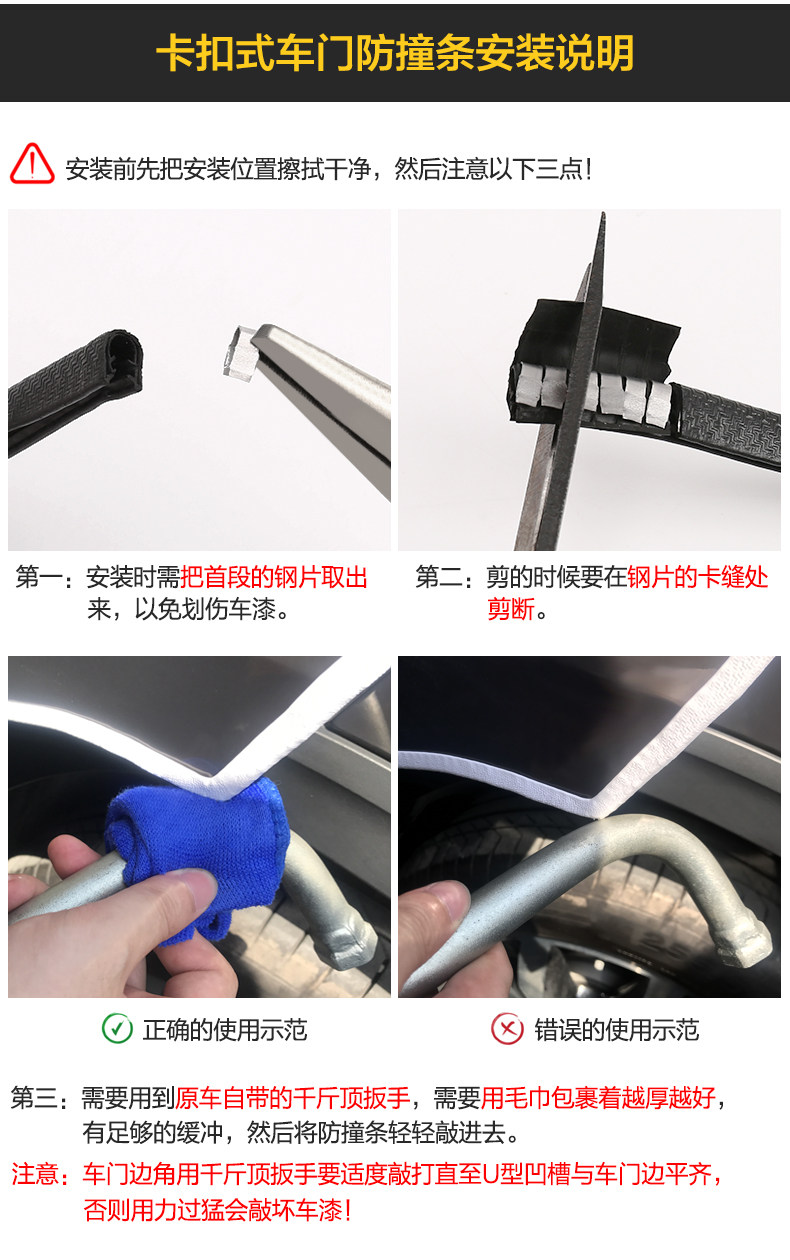 卡扣式车门防撞条安装说明

安装前先把安装位置擦拭干净，然后注意以下三点！

第一：安装时需把首段的钢片取出来，以免划伤车漆。

第二：剪的时候要在钢片的卡缝处剪断。

正确的使用示范

错误的使用示范

第三：需要用到原车自带的千斤顶扳手，需要用毛巾包裹着越厚越好，有足够的缓冲，然后将防撞条轻轻敲进去。

注意：车门边角用千斤顶扳手要适度敲打直至U型凹槽与车门边平齐，否则用力过猛会敲坏车漆！