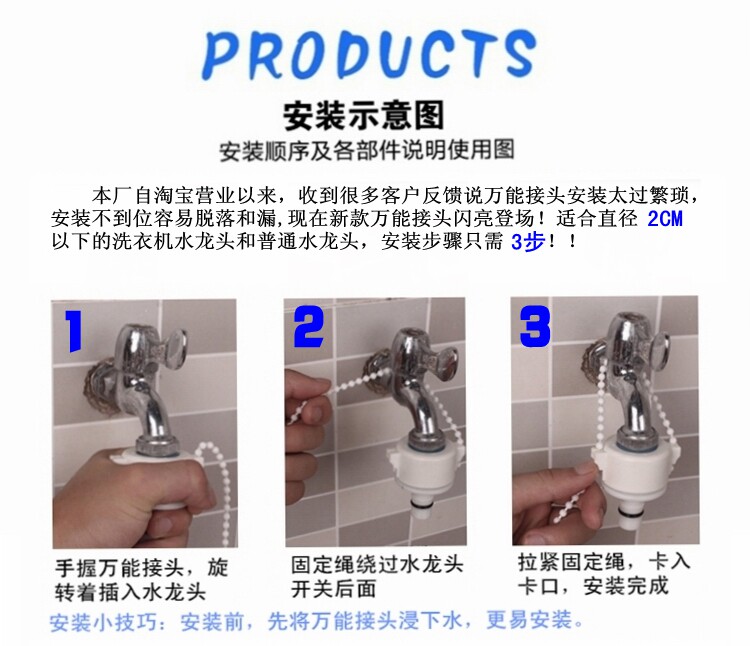 PRODUCTS

安装示意图

安装顺序及各部件说明使用图

本厂自淘宝营业以来，收到很多客户反馈说万能接头安装太过繁琐，安装不到位容易脱落和漏，现在新款万能接头闪亮登场！适合直径 2CM 以下的洗衣机水龙头和普通水龙头，安装步骤只需 3步！！

1

2

3

手握万能接头，旋转着插入水龙头

固定绳绕过水龙头开关后面

拉紧固定绳，卡入卡口，安装完成

安装小技巧：安装前，先将万能接头浸下水，更易安装。