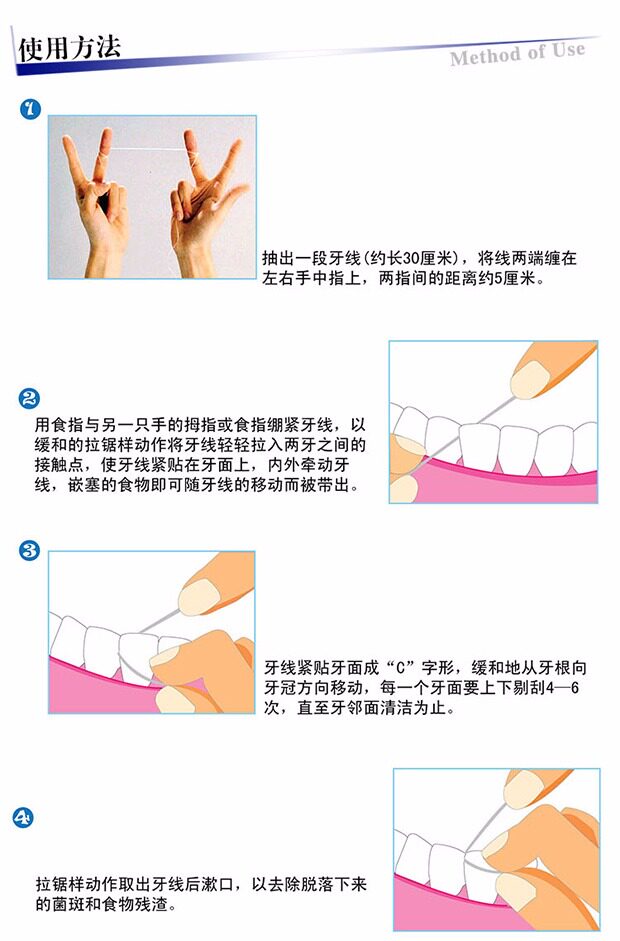 使用方法

Method of Use

1

抽出一段牙线(约长30厘米)，将线两端缠在左右手中指上，两指间的距离约5厘米。

2

用食指与另一只手的拇指或食指绷紧牙线，以缓和的拉锯样动作将牙线轻轻拉入两牙之间的接触点，使牙线紧贴在牙面上，内外牵动牙线，嵌塞的食物即可随牙线的移动而被带出。

3

牙线紧贴牙面成“C”字形，缓和地从牙根向牙冠方向移动，每一个牙面要上下剔刮4—6次，直至牙邻面清洁为止。

4

拉锯样动作取出牙线后漱口，以去除脱落下来的菌斑和食物残渣。