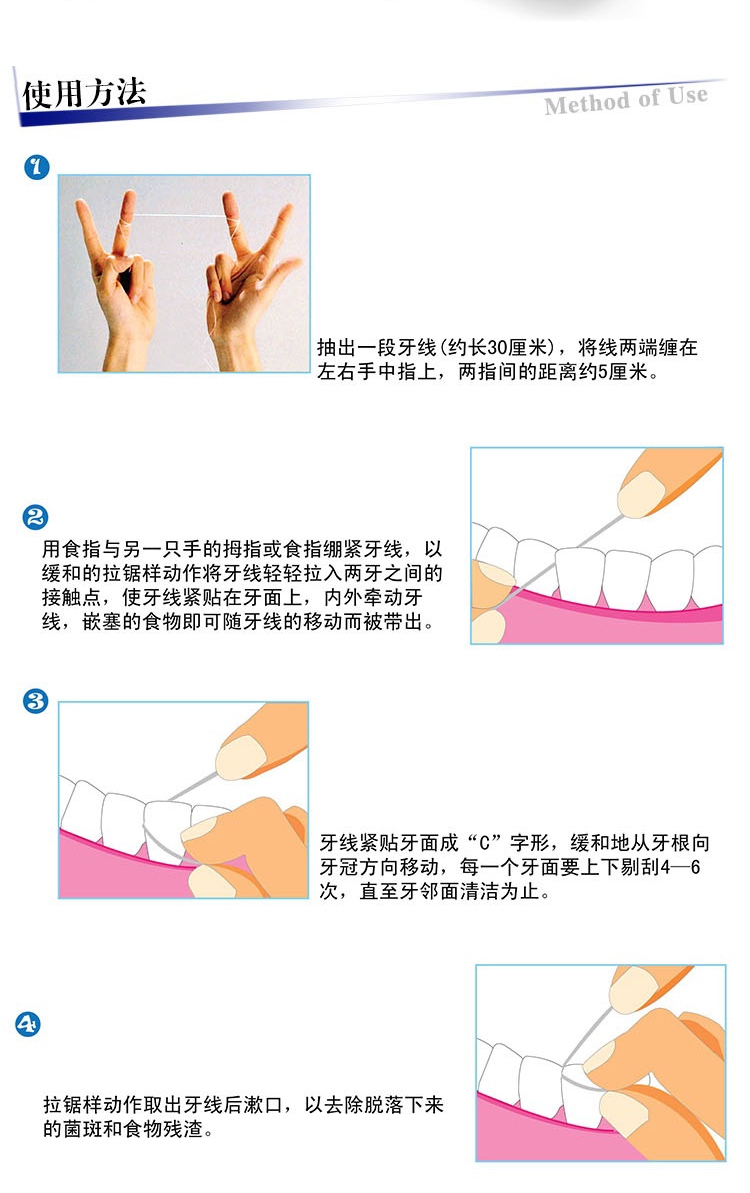 使用方法

Method of Use

1

抽出一段牙线(约长30厘米)，将线两端缠在左右手中指上，两指间的距离约5厘米。

2

用食指与另一只手的拇指或食指绷紧牙线，以缓和的拉锯样动作将牙线轻轻拉入两牙之间的接触点，使牙线紧贴在牙面上，内外牵动牙线，嵌塞的食物即可随牙线的移动而被带出。

3

牙线紧贴牙面成“C”字形，缓和地从牙根向牙冠方向移动，每一个牙面要上下剔刮4—6次，直至牙邻面清洁为止。

4

拉锯样动作取出牙线后漱口，以去除脱落下来的菌斑和食物残渣。