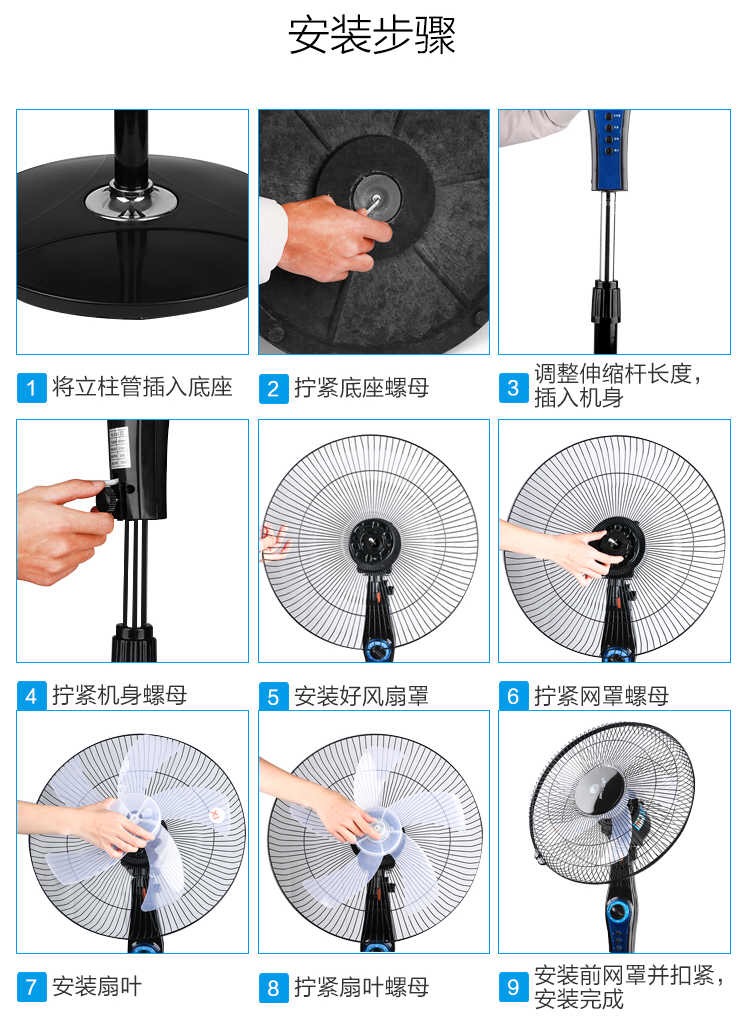 安装步骤

1 将立柱管插入底座

2 拧紧底座螺母

3 调整伸缩杆长度，插入机身

4 拧紧机身螺母

5 安装好风扇罩

6 拧紧网罩螺母

7 安装扇叶

8 拧紧扇叶螺母

9 安装前网罩并扣紧，安装完成