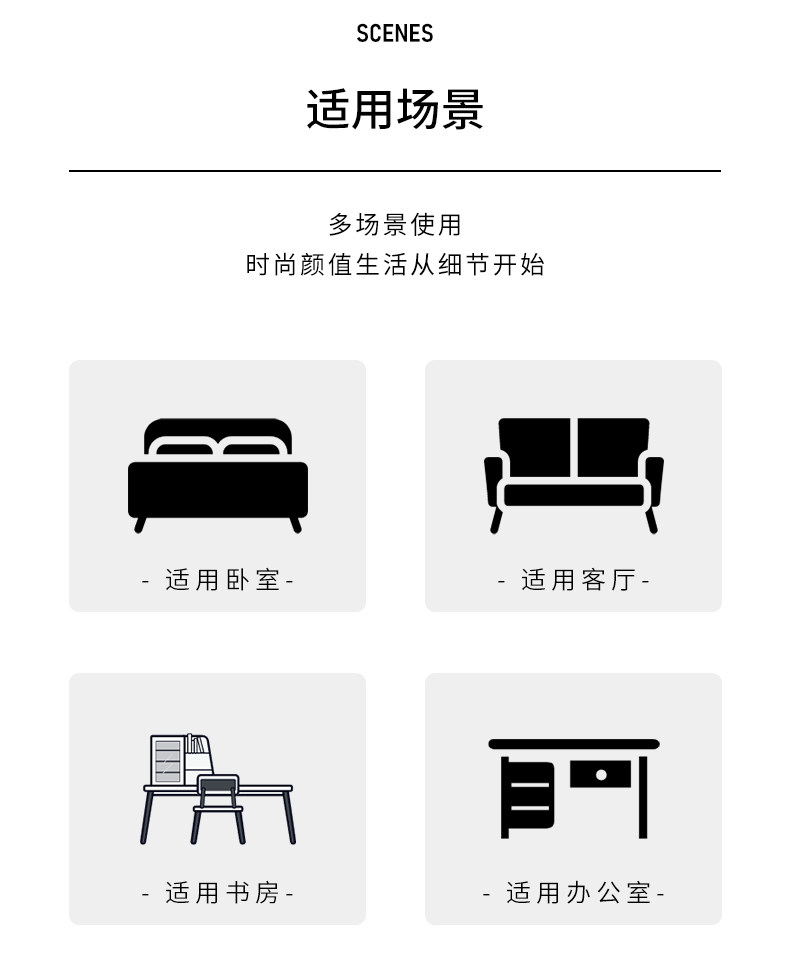 SCENES

适用场景

多场景使用
时尚颜值生活从细节开始

- 适用卧室-

- 适用客厅-

- 适用书房-

- 适用办公室-