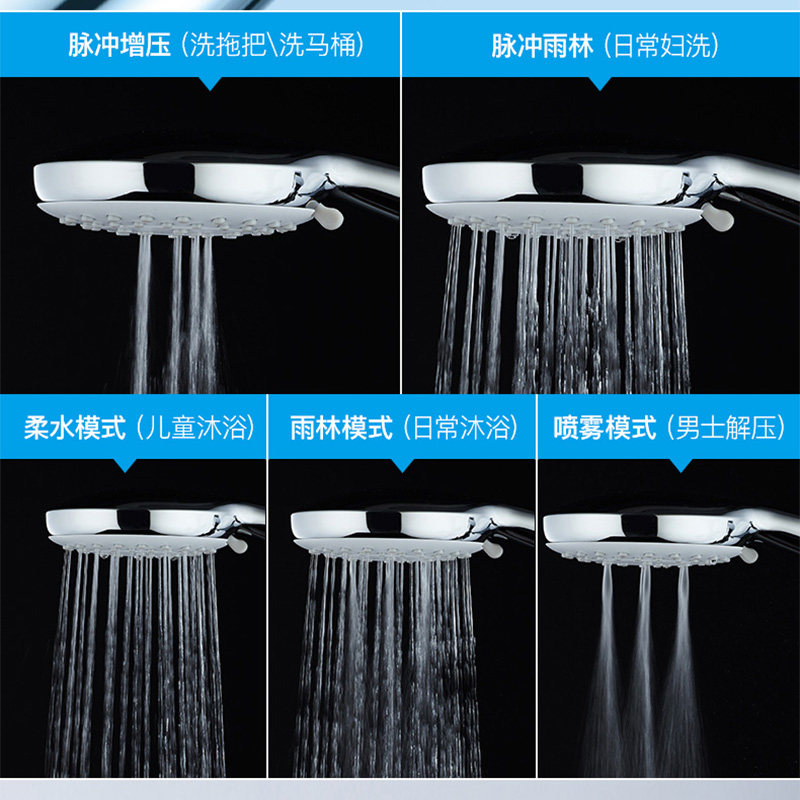 脉冲增压（洗拖把\洗马桶）

脉冲雨林（日常妇洗）

柔水模式（儿童沐浴）

雨林模式（日常沐浴）

喷雾模式（男士解压）