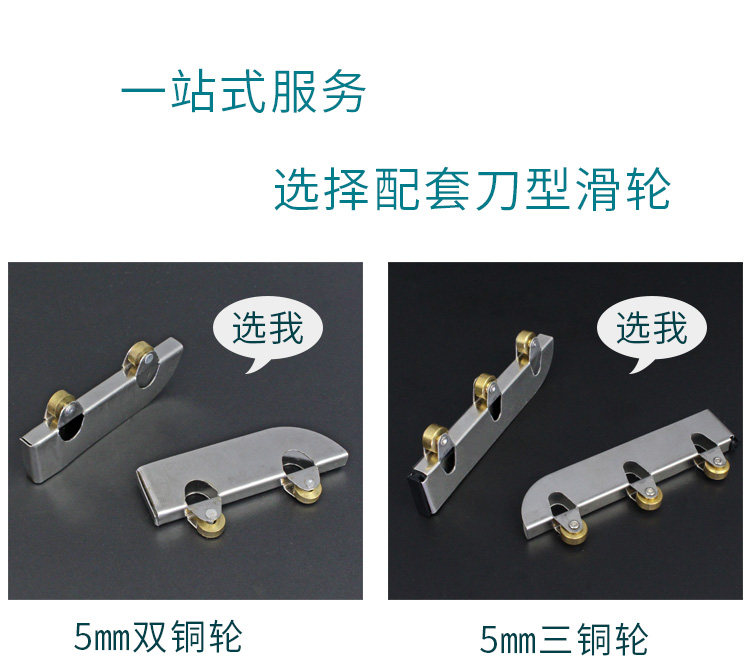 一站式服务

选择配套刀型滑轮

选我

5mm双铜轮

选我

5mm三铜轮