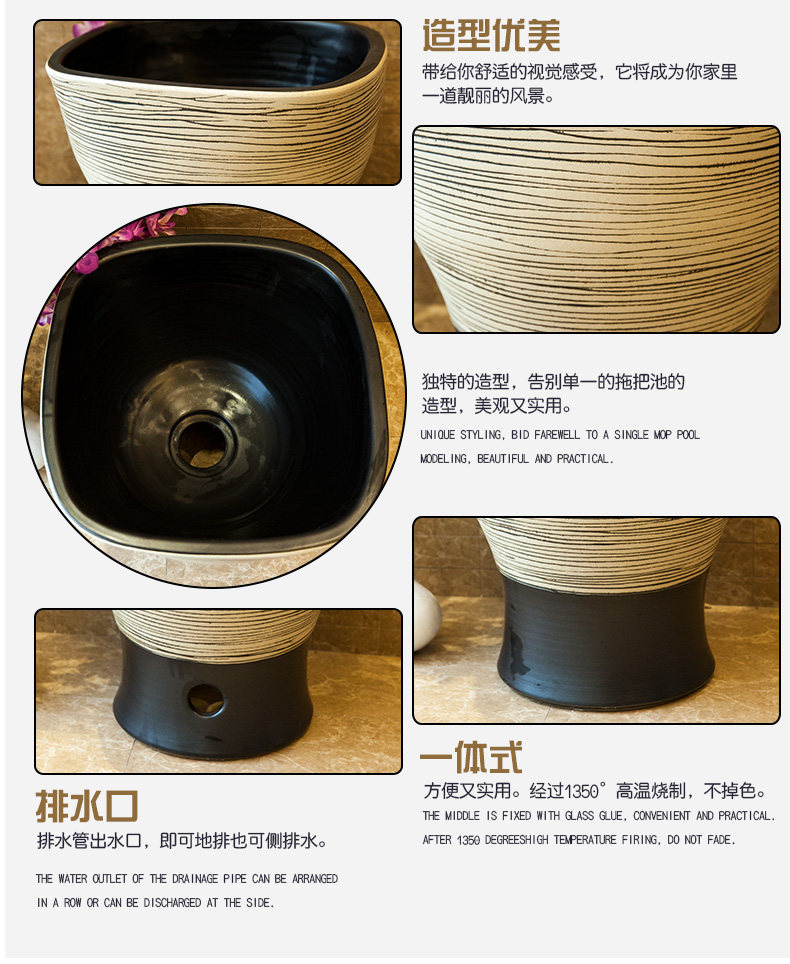 造型优美

带给你舒适的视觉感受，它将成为你家里一道靓丽的风景。

独特的造型，告别单一的拖把池的造型，美观又实用。

UNIQUE STYLING, BID FAREWELL TO A SINGLE MOP POOL MODELING, BEAUTIFUL AND PRACTICAL.

一体式

方便又实用。经过1350°高温烧制，不掉色。

THE MIDDLE IS FIXED WITH GLASS GLUE, CONVENIENT AND PRACTICAL. AFTER 1350 DEGREESHIGH TEMPERATURE FIRING, DO NOT FADE.

排水口

排水管出水口，即可地排也可侧排水。

THE WATER OUTLET OF THE DRAINAGE PIPE CAN BE ARRANGED IN A ROW OR CAN BE DISCHARGED AT THE SIDE.