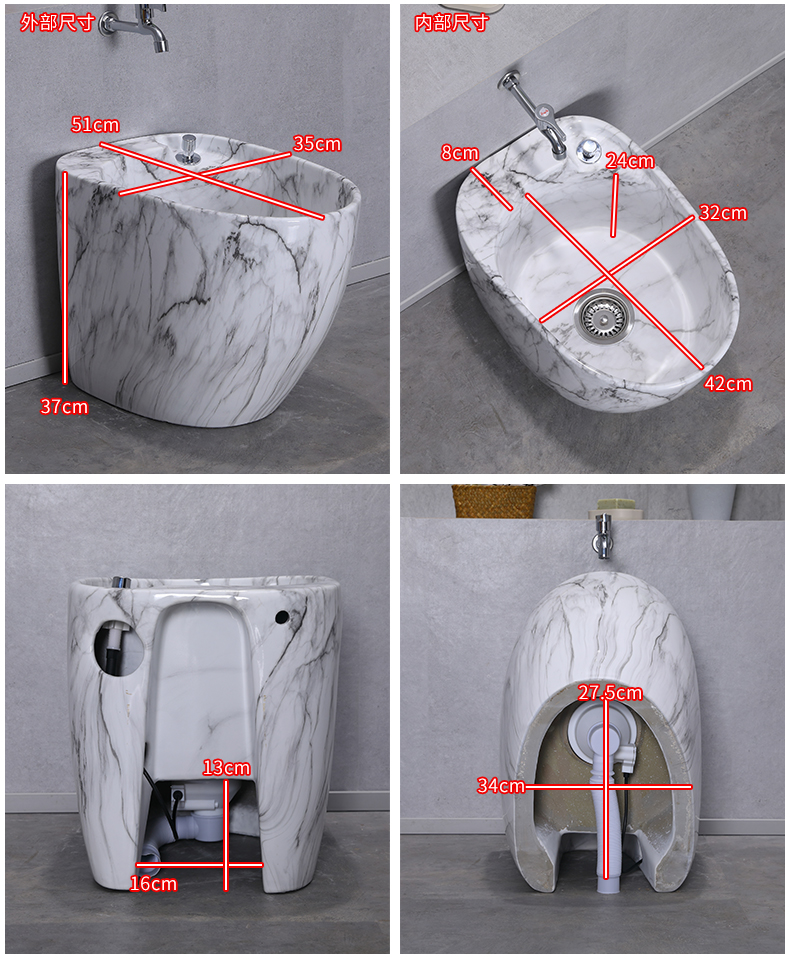 外部尺寸

51cm

35cm

37cm

内部尺寸

8cm

24cm

32cm

42cm

13cm

16cm

27.5cm

34cm