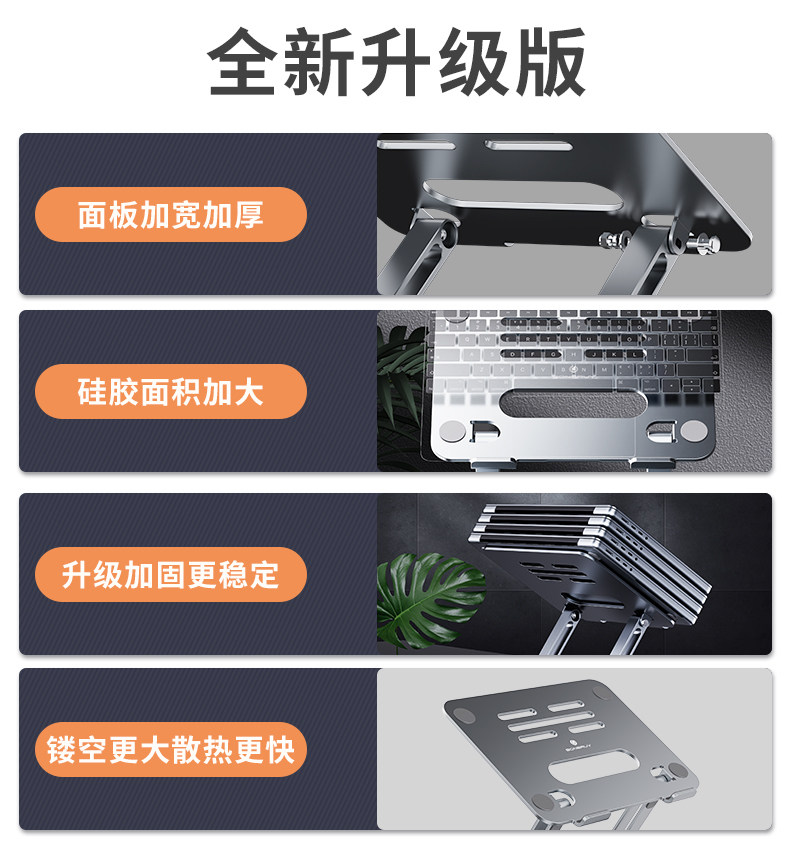 全新升级版

面板加宽加厚

硅胶面积加大

升级加固更稳定

镂空更大散热更快