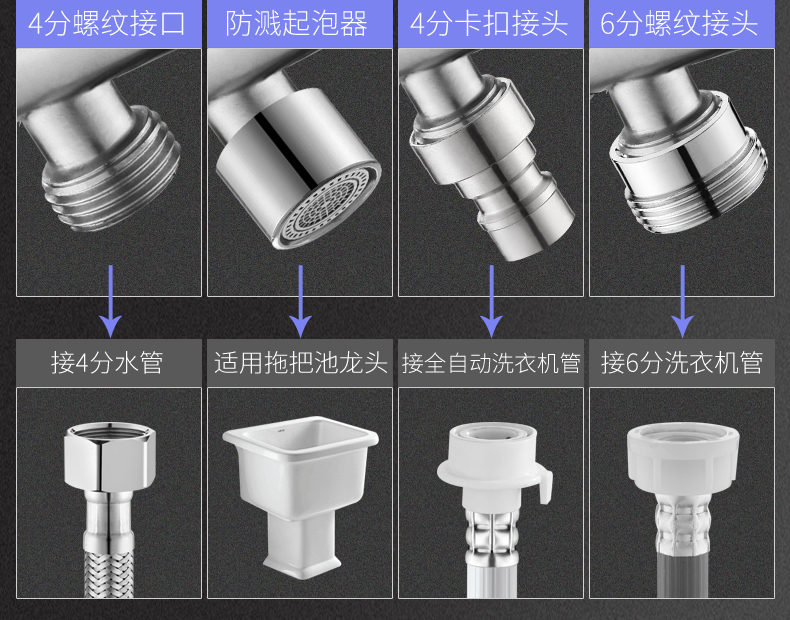 4分螺纹接口

防溅起泡器

4分卡扣接头

6分螺纹接头

接4分水管

适用拖把池龙头

接全自动洗衣机管

接6分洗衣机管