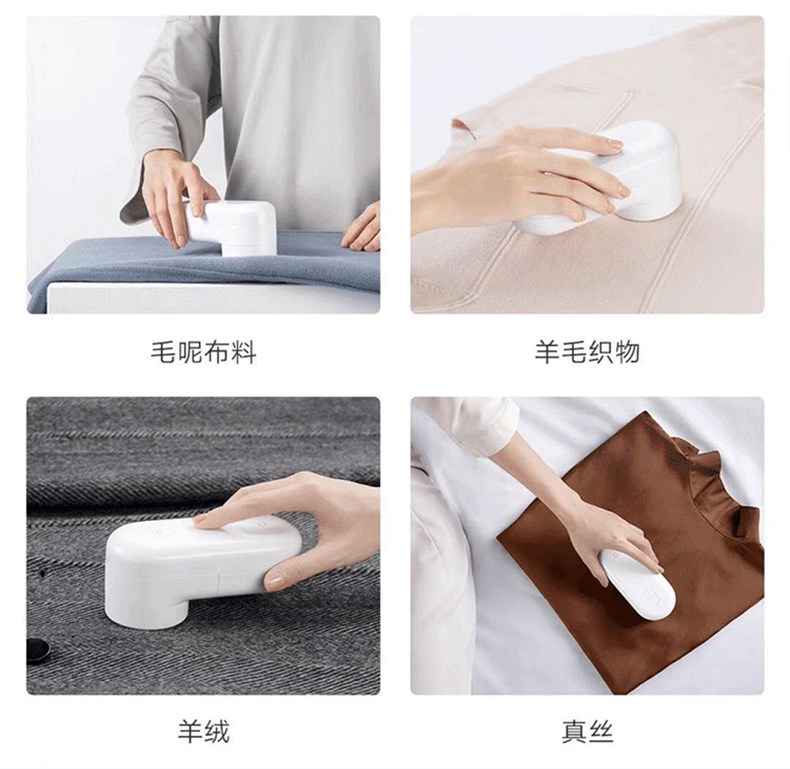 毛呢布料

羊毛织物

羊绒

真丝