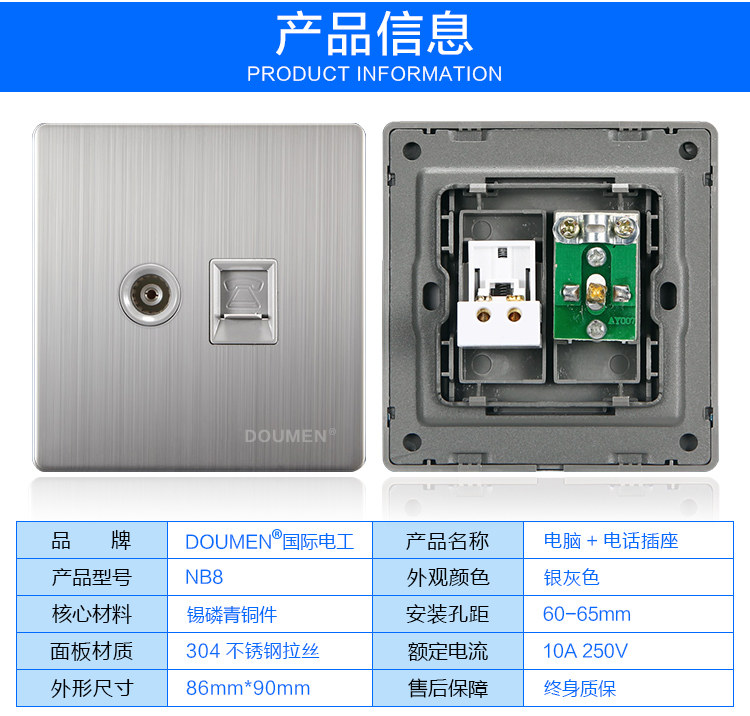 产品信息
PRODUCT INFORMATION

DOUMEN®

AY007

| 品　　牌 | DOUMEN®国际电工 | 产品名称 | 电脑 + 电话插座 |
|---|---|---|---|
| 产品型号 | NB8 | 外观颜色 | 银灰色 |
| 核心材料 | 锡磷青铜件 | 安装孔距 | 60-65mm |
| 面板材质 | 304 不锈钢拉丝 | 额定电流 | 10A 250V |
| 外形尺寸 | 86mm*90mm | 售后保障 | 终身质保 |