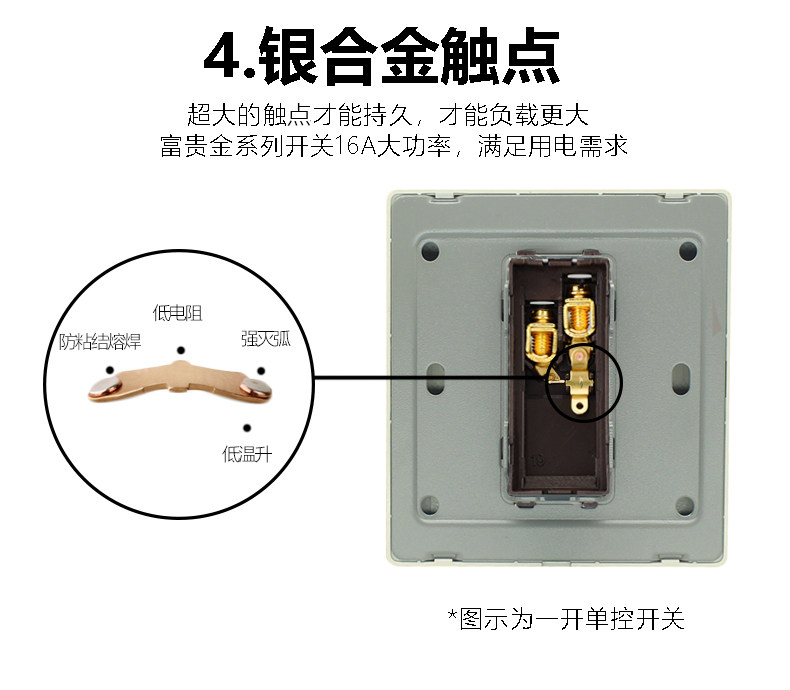 4.银合金触点

超大的触点才能持久，才能负载更大
富贵金系列开关16A大功率，满足用电需求

低电阻
防粘结熔焊
强灭弧
低温升

*图示为一开单控开关