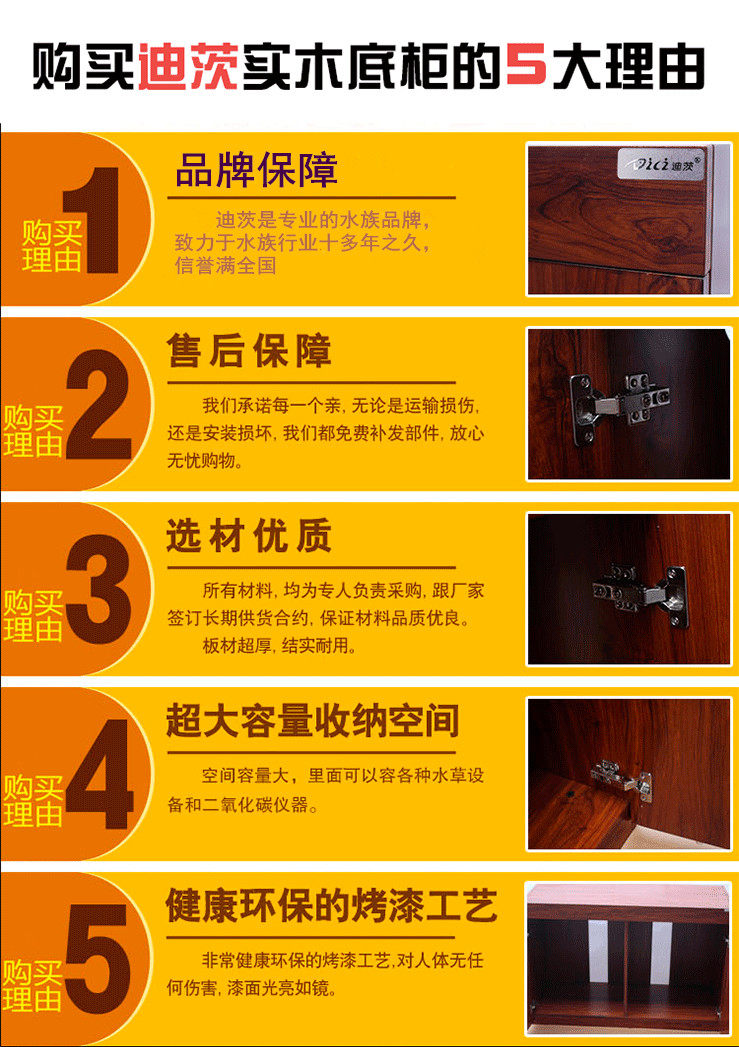 购买迪茨实木底柜的5大理由

购买理由 1

品牌保障

迪茨是专业的水族品牌，致力于水族行业十多年之久，信誉满全国

Dici 迪茨

购买理由 2

售后保障

我们承诺每一个亲，无论是运输损伤，还是安装损坏，我们都免费补发部件，放心无忧购物。

购买理由 3

选材优质

所有材料，均为专人负责采购，跟厂家签订长期供货合约，保证材料品质优良。板材超厚，结实耐用。

购买理由 4

超大容量收纳空间

空间容量大，里面可以容各种水草设备和二氧化碳仪器。

购买理由 5

健康环保的烤漆工艺

非常健康环保的烤漆工艺，对人体无任何伤害，漆面光亮如镜。