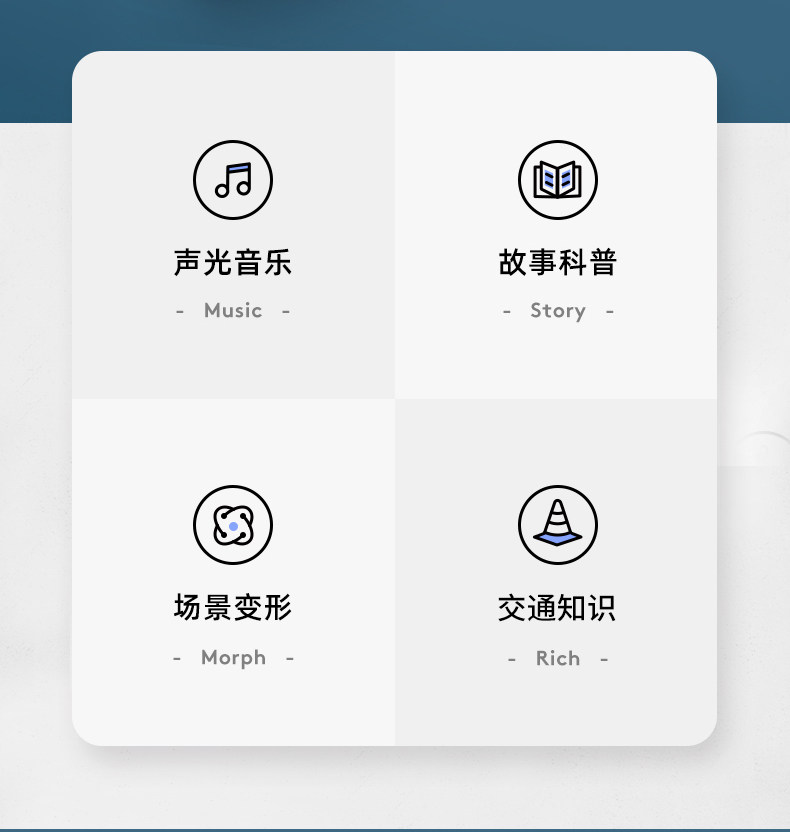 声光音乐

- Music -

故事科普

- Story -

场景变形

- Morph -

交通知识

- Rich -