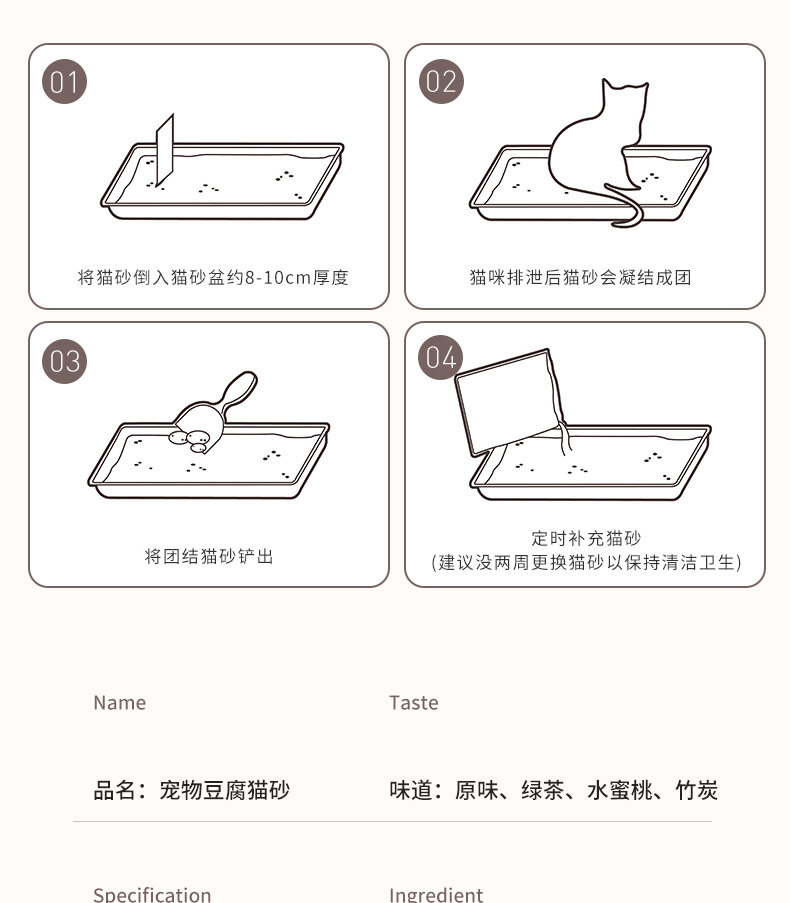 01

将猫砂倒入猫砂盆约8-10cm厚度

02

猫咪排泄后猫砂会凝结成团

03

将团结猫砂铲出

04

定时补充猫砂
(建议没两周更换猫砂以保持清洁卫生)

Name

品名：宠物豆腐猫砂

Taste

味道：原味、绿茶、水蜜桃、竹炭

Specification

Ingredient